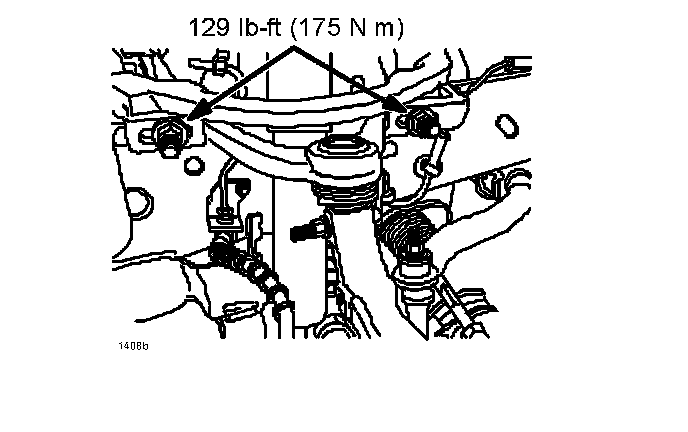 129 lb-ft (175 N m)

1408b