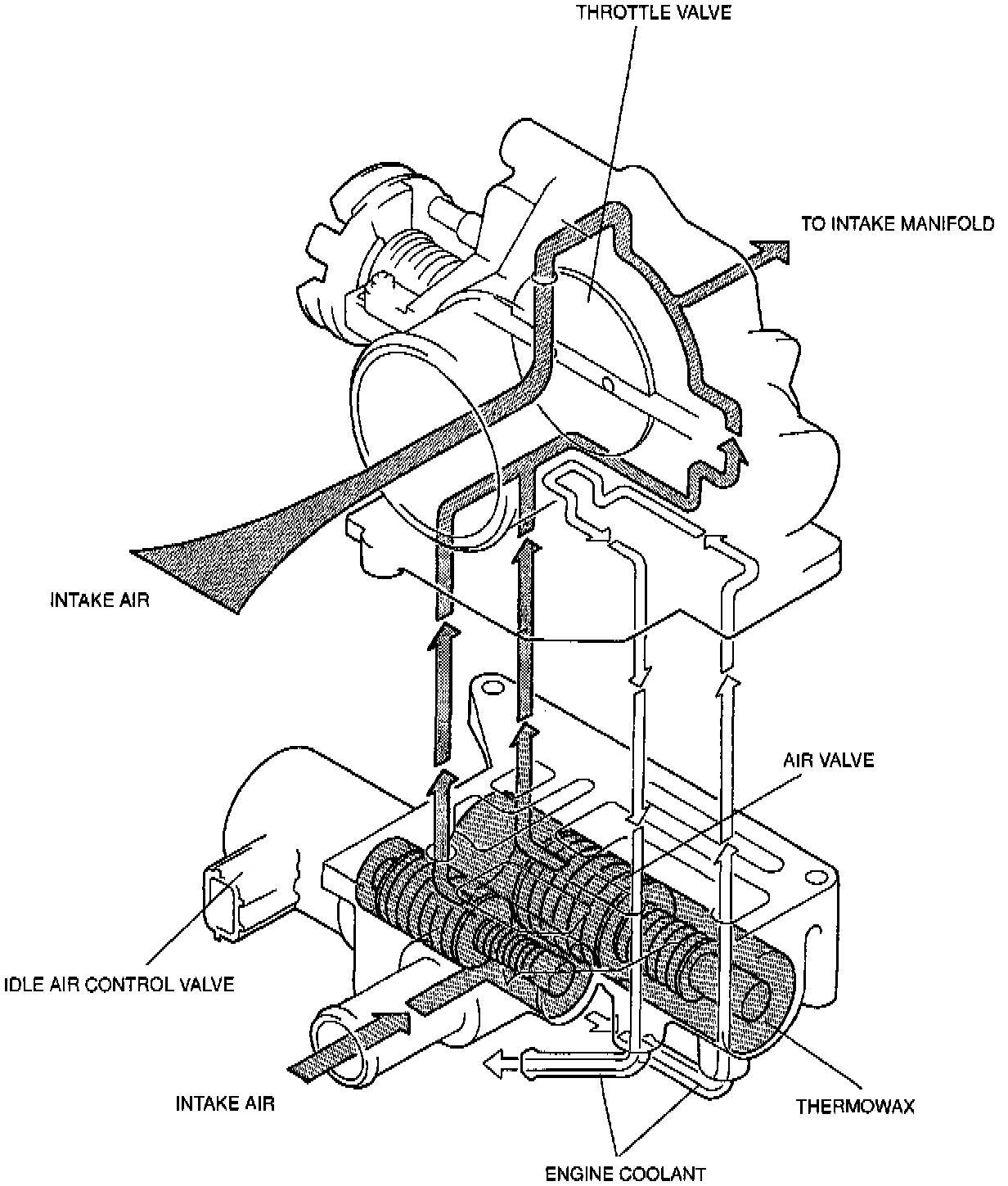 THROTTLE VALVE

TO INTAKE MANIFOLD

INTAKE AIR

AIR VALVE

IDLE AIR CONTROL VALVE

INTAKE AIR

THERMOWAX

ENGINE COOLANT