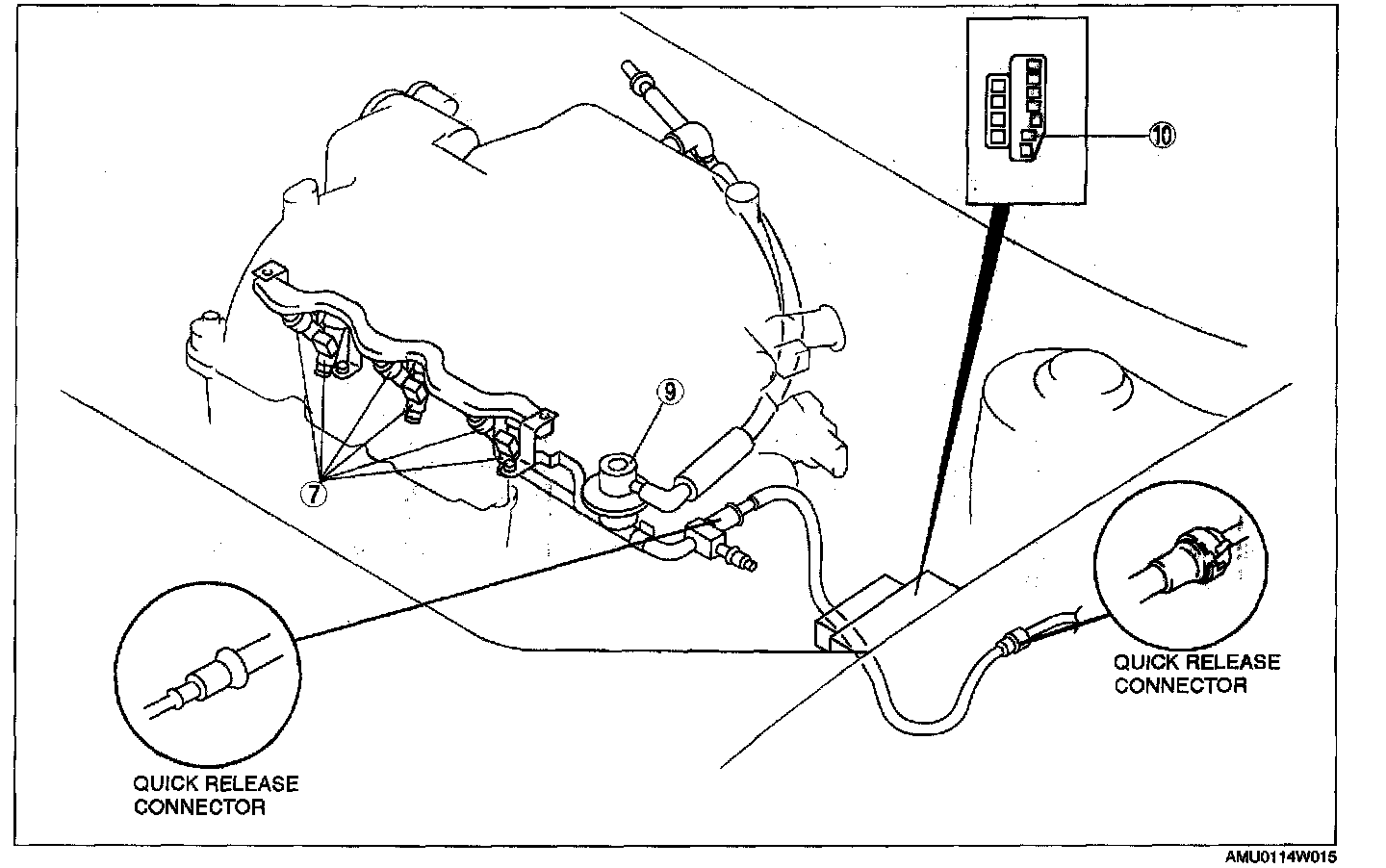 10

9

7

QUICK RELEASE CONNECTOR

QUICK RELEASE CONNECTOR

AMU0114W015