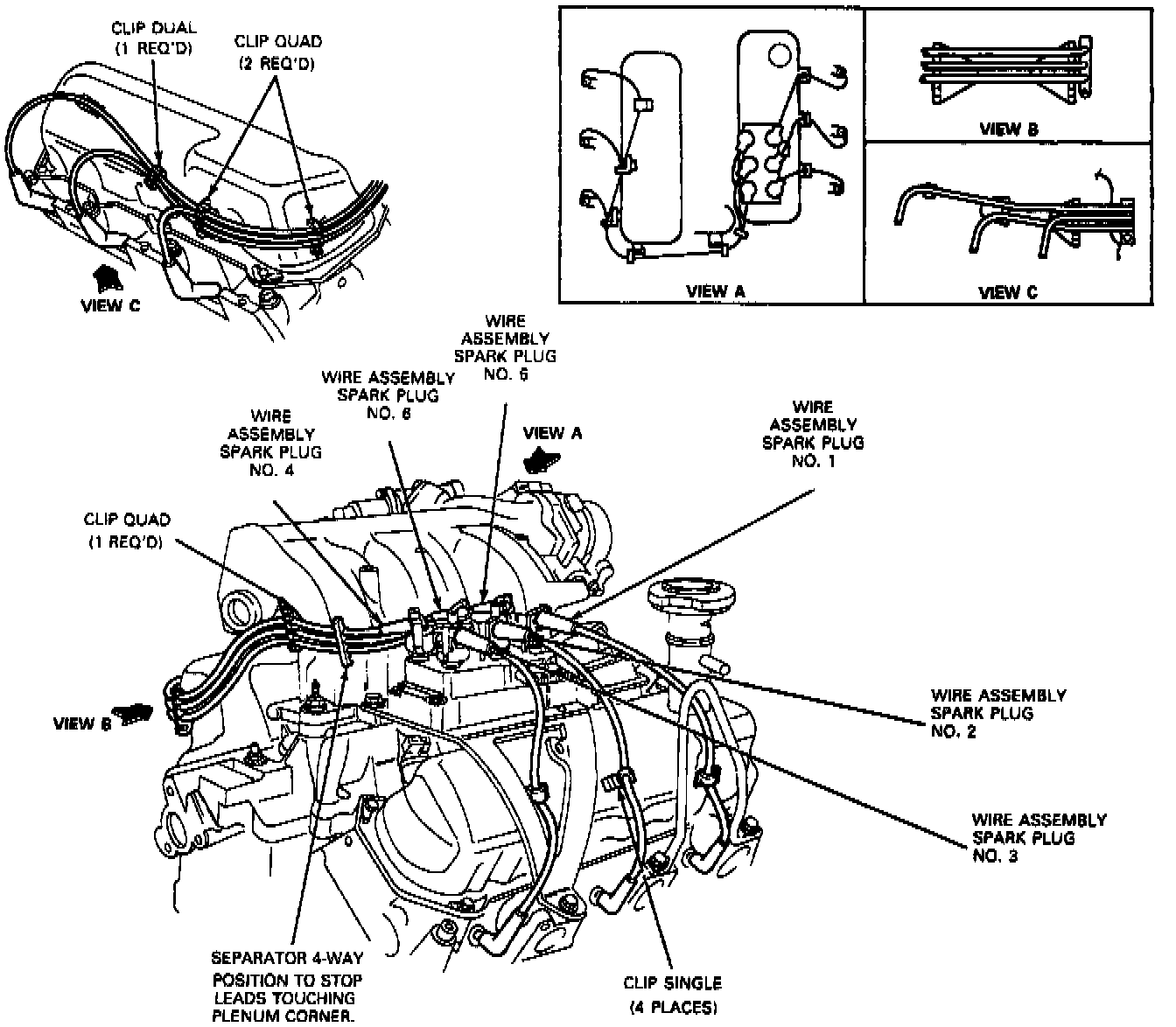 CLIP DUAL
(1 REQ'D)

CLIP QUAD
(2 REQ'D)

VIEW C

VIEW A

VIEW B

VIEW C

WIRE
ASSEMBLY
SPARK PLUG
NO. 5

WIRE ASSEMBLY
SPARK PLUG
NO. 6

WIRE
ASSEMBLY
SPARK PLUG
NO. 4

VIEW A

WIRE
ASSEMBLY
SPARK PLUG
NO. 1

CLIP QUAD
(1 REQ'D)

VIEW B

WIRE ASSEMBLY
SPARK PLUG
NO. 2

WIRE ASSEMBLY
SPARK PLUG
NO. 3

SEPARATOR 4-WAY
POSITION TO STOP
LEADS TOUCHING
PLENUM CORNER.

CLIP SINGLE
(4 PLACES)