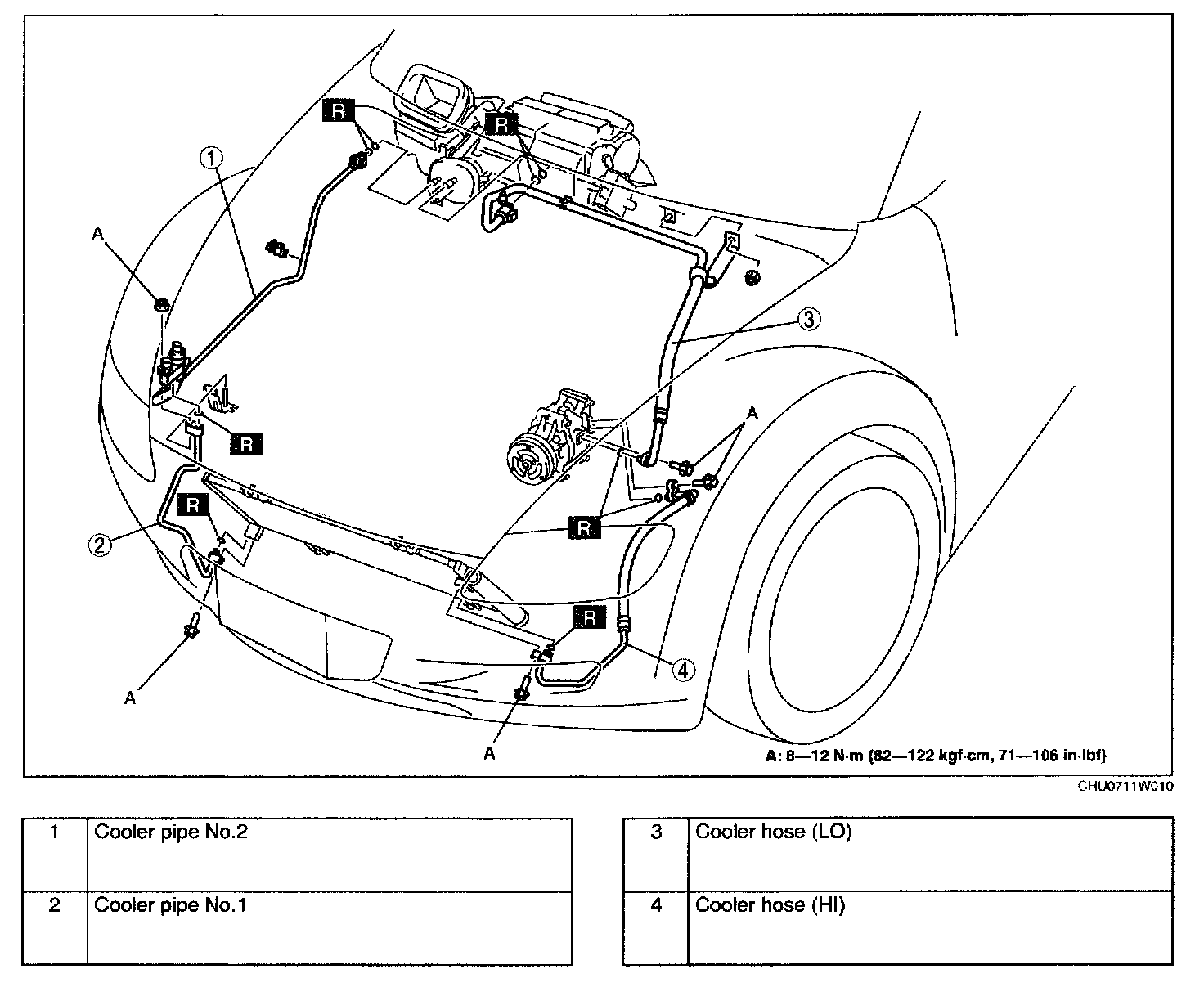 R
R
1
A
3
R
A
R
R
2
R
4
A
A
A: 8—12 N·m {82—122 kgf·cm, 71—106 in·lbf}
CHU0711W010

| 1 | Cooler pipe No.2 |
|---|---|
| 2 | Cooler pipe No.1 |

| 3 | Cooler hose (LO) |
|---|---|
| 4 | Cooler hose (HI) |