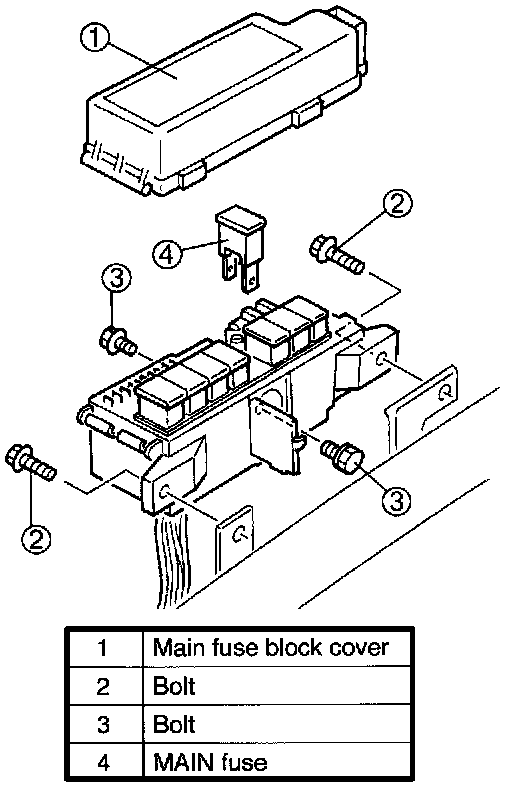 1
4
2
3
3
2

| 1 | Main fuse block cover |
|---|---|
| 2 | Bolt |
| 3 | Bolt |
| 4 | MAIN fuse |