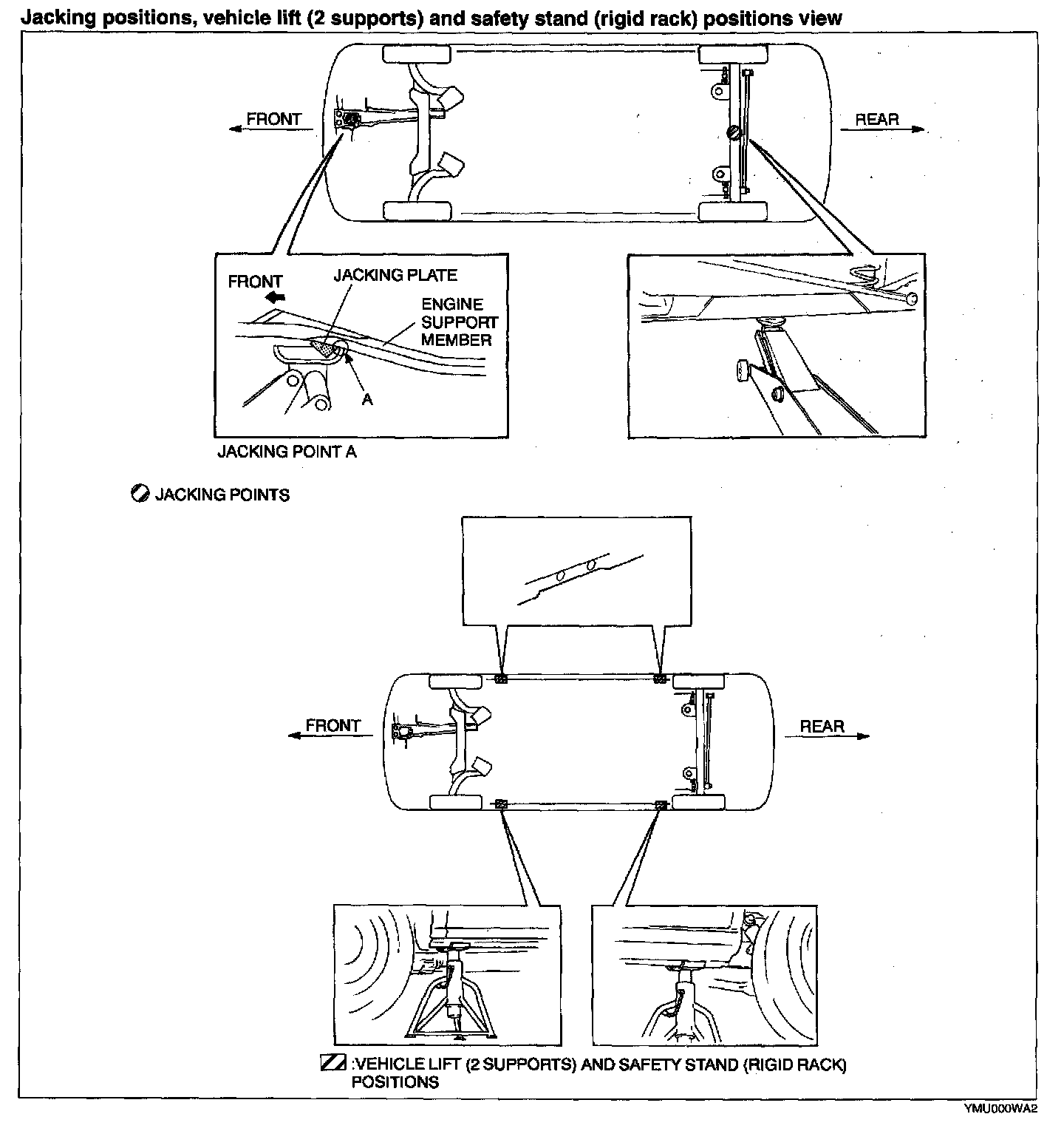 Jacking positions, vehicle lift (2 supports) and safety stand (rigid rack) positions view

FRONT

REAR

FRONT

JACKING PLATE

ENGINE SUPPORT MEMBER

A

JACKING POINT A

JACKING POINTS

FRONT

REAR

:VEHICLE LIFT (2 SUPPORTS) AND SAFETY STAND (RIGID RACK) POSITIONS

YMU000WA2