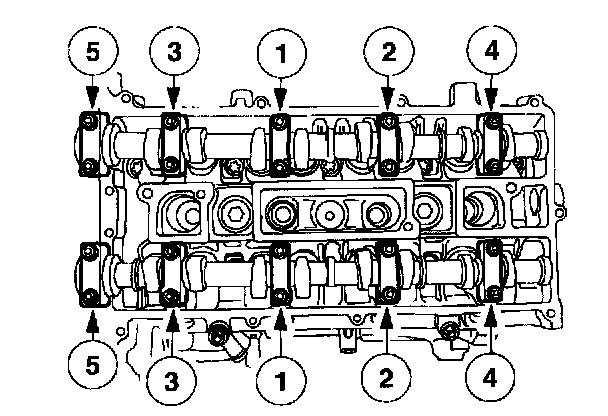 5 3 1 2 4

5 3 1 2 4