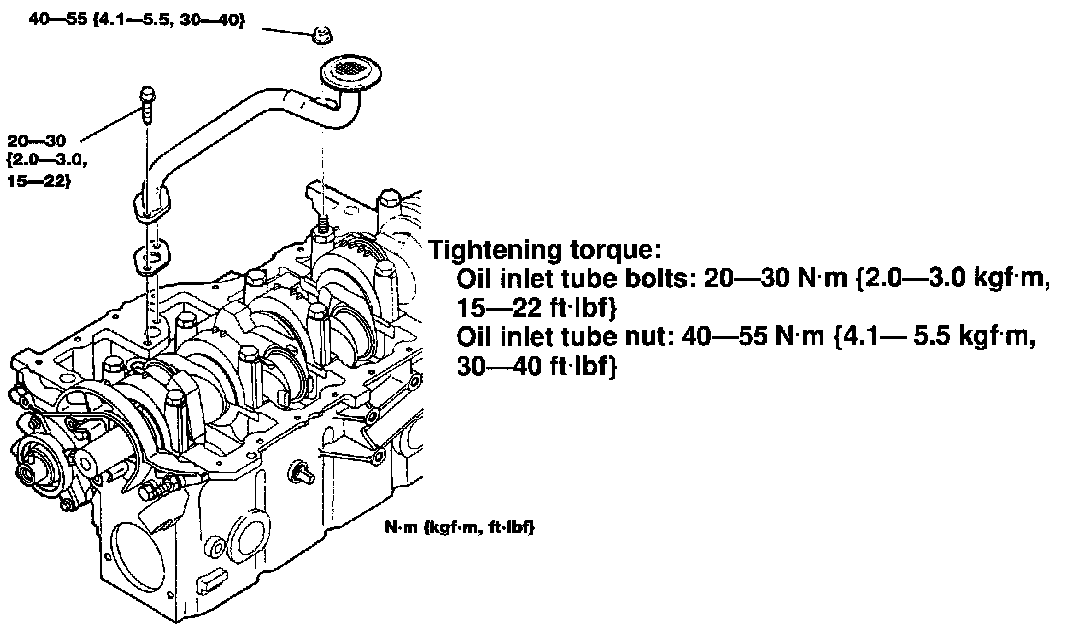 40—55 {4.1—5.5, 30—40}

20—30 {2.0—3.0, 15—22}

Tightening torque:
Oil inlet tube bolts: 20—30 N·m {2.0—3.0 kgf·m, 15—22 ft·lbf}
Oil inlet tube nut: 40—55 N·m {4.1— 5.5 kgf·m, 30—40 ft·lbf}

N·m {kgf·m, ft·lbf}