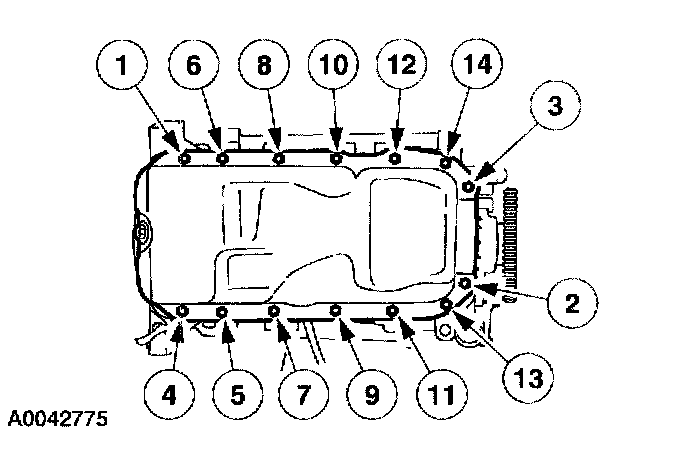 1
6
8
10
12
14
3
2
13
4
5
7
9
11
A0042775