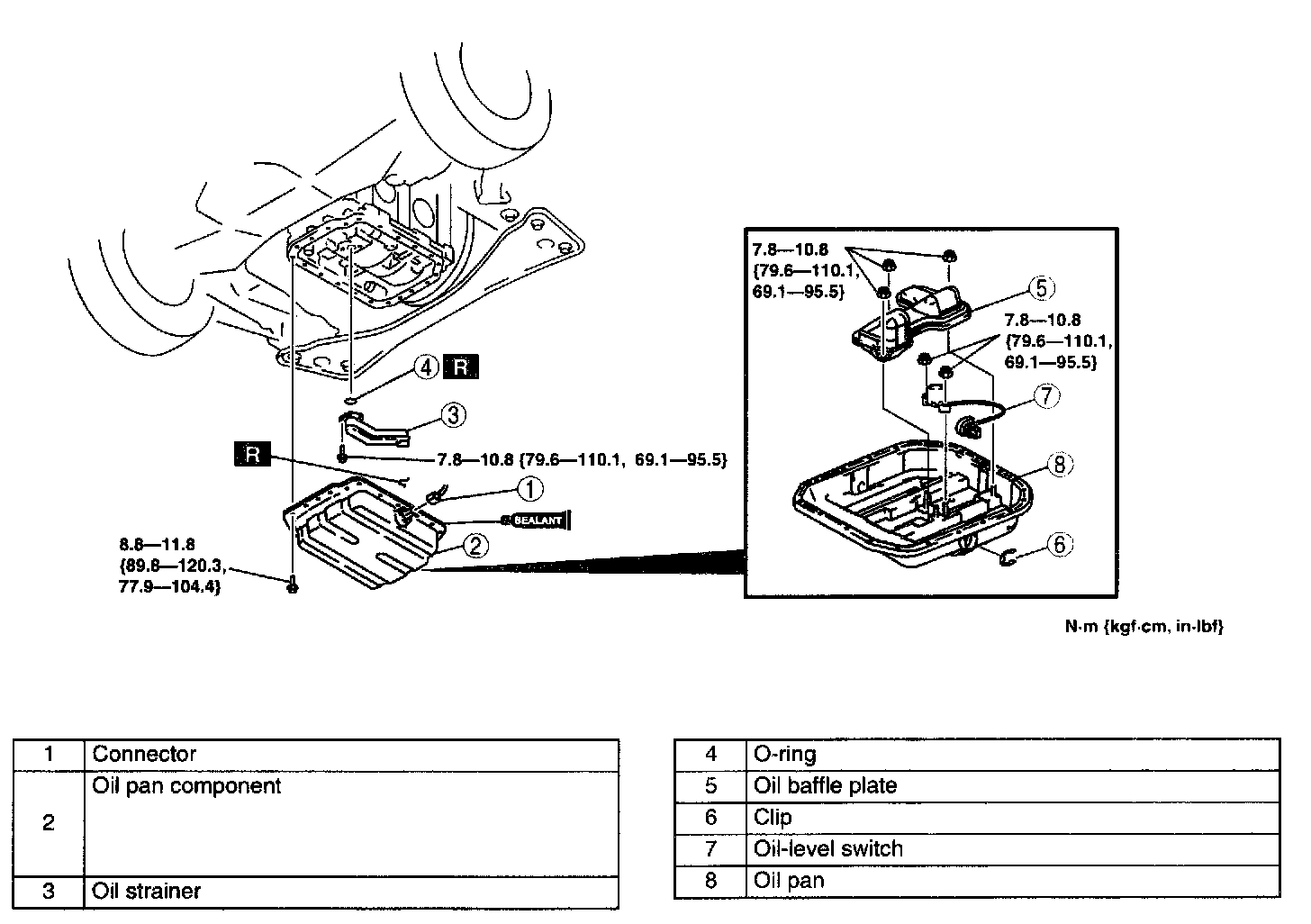 4 R

3

R

7.8—10.8 {79.6—110.1, 69.1—95.5}

1

SEALANT

2

8.8—11.8 {89.8—120.3, 77.9—104.4}

7.8—10.8 {79.6—110.1, 69.1—95.5}

5

7.8—10.8 {79.6—110.1, 69.1—95.5}

7

8

6

N·m {kgf·cm, in·lbf}

| 1 | Connector |
|---|---|
| 2 | Oil pan component |
| 3 | Oil strainer |

| 4 | O-ring |
|---|---|
| 5 | Oil baffle plate |
| 6 | Clip |
| 7 | Oil-level switch |
| 8 | Oil pan |