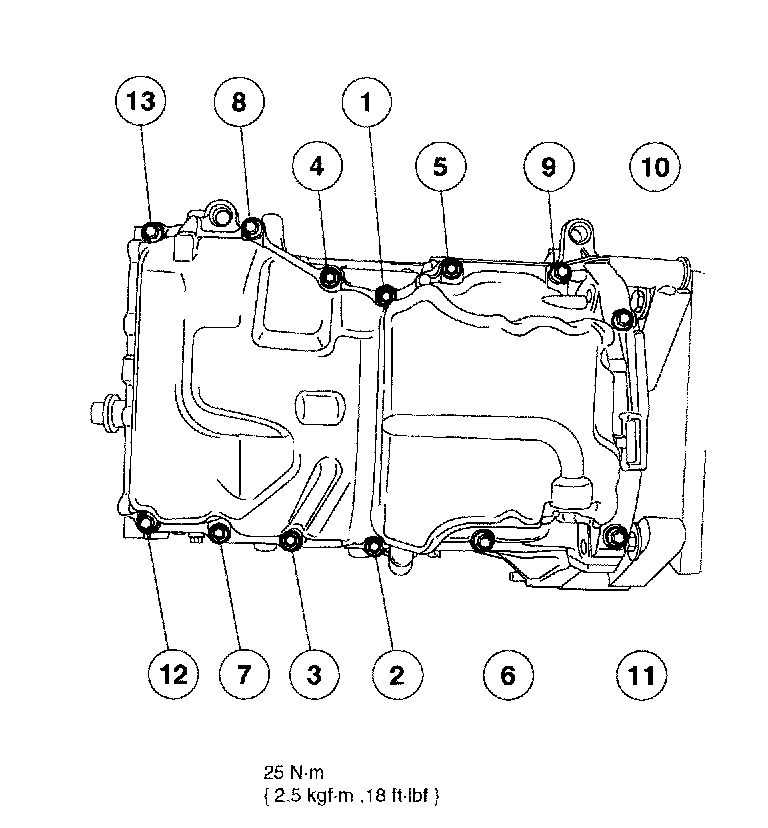 13
8
1
4
5
9
10

12
7
3
2
6
11

25 N·m
{ 2.5 kgf·m ,18 ft·lbf }