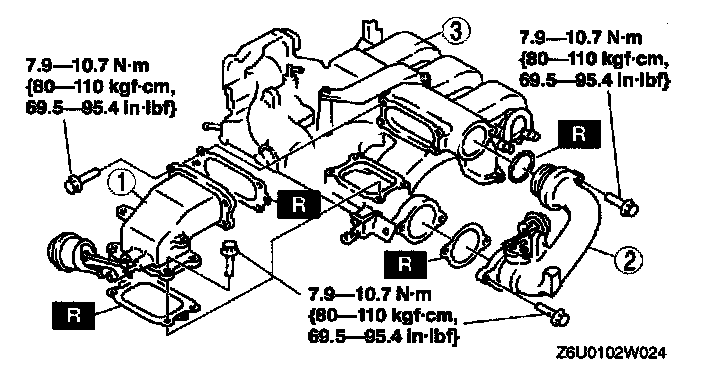 7.9—10.7 N·m {80—110 kgf·cm, 69.5—95.4 in·lbf}

3

7.9—10.7 N·m {80—110 kgf·cm, 69.5—95.4 in·lbf}

R

1

R

R

2

R

7.9—10.7 N·m {80—110 kgf·cm, 69.5—95.4 in·lbf}

Z6U0102W024