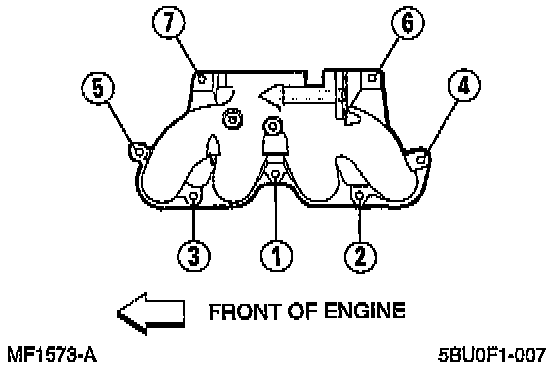 7

6

5

4

3

1

2

FRONT OF ENGINE

MF1573-A

5BU0F1-007