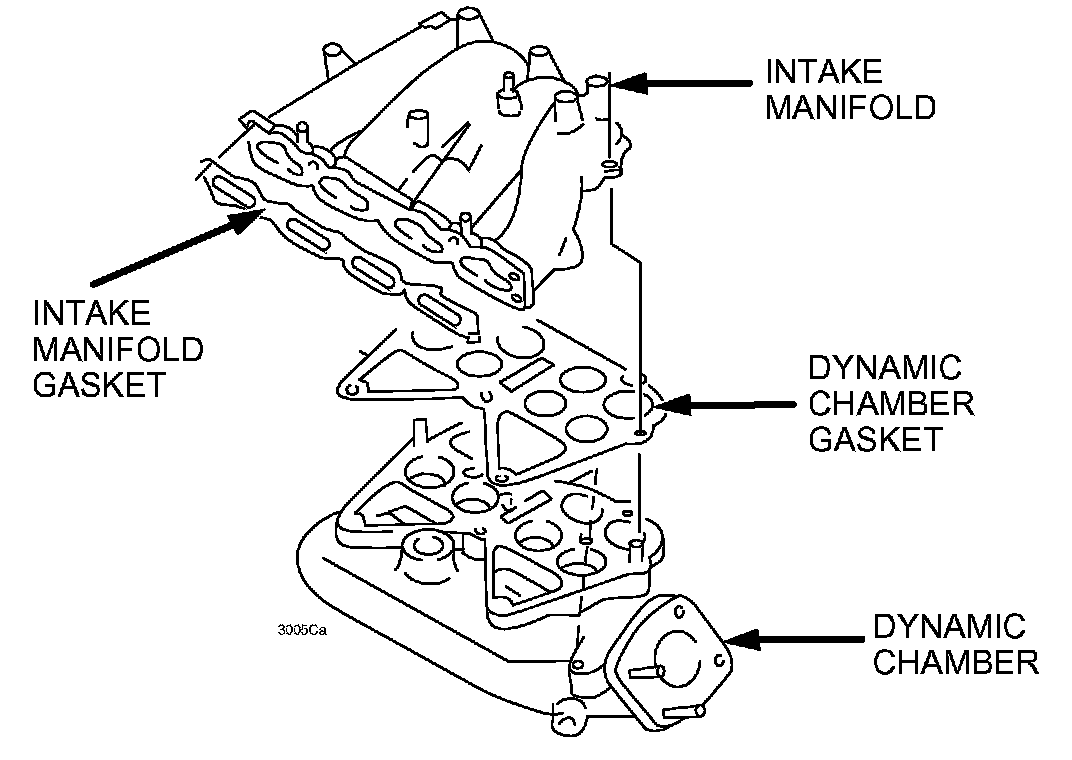 INTAKE MANIFOLD

INTAKE MANIFOLD GASKET

DYNAMIC CHAMBER GASKET

3005Ca

DYNAMIC CHAMBER