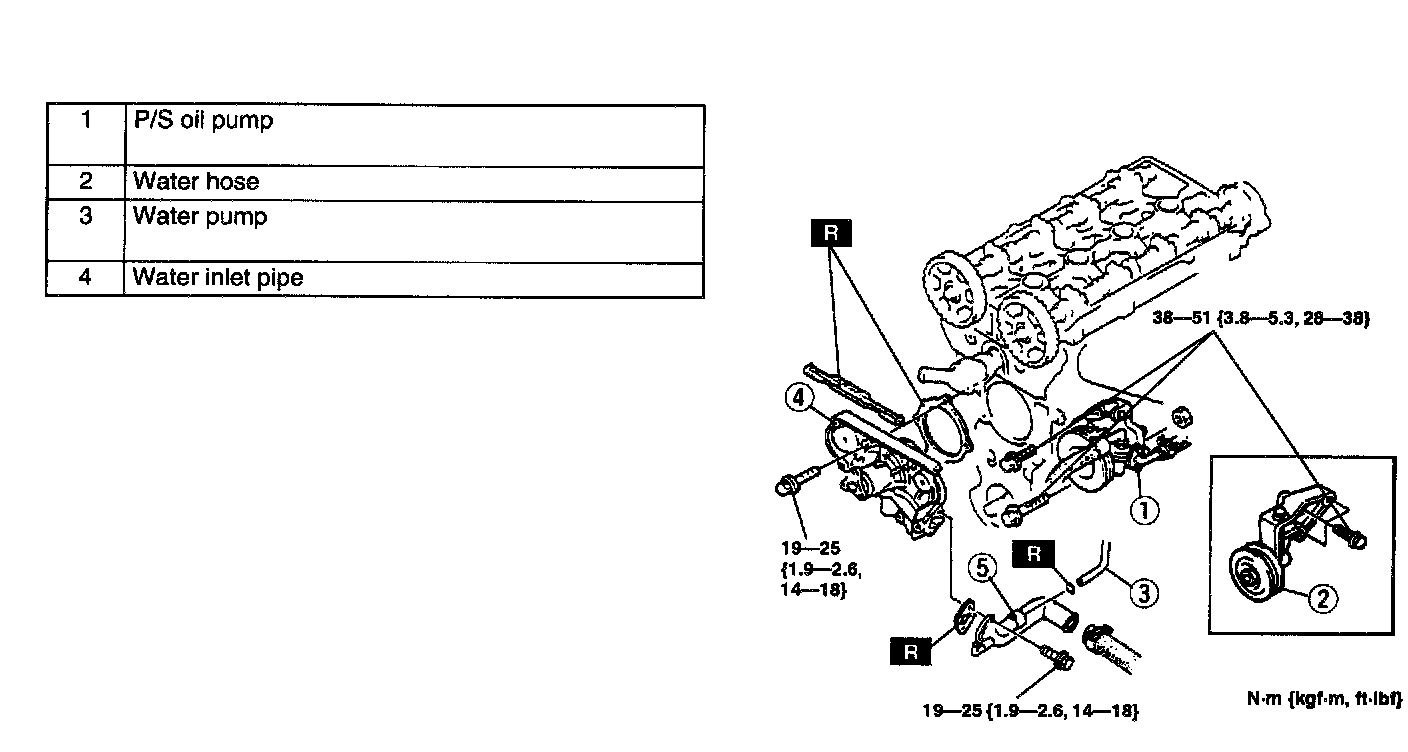 | 1 | P/S oil pump |
|---|---|
| 2 | Water hose |
| 3 | Water pump |
| 4 | Water inlet pipe |

R

38—51 {3.8—5.3, 28—38}

4

1

19—25 {1.9—2.6, 14—18}

R

5

3

2

R

19—25 {1.9—2.6, 14—18}

N·m {kgf·m, ft·lbf}