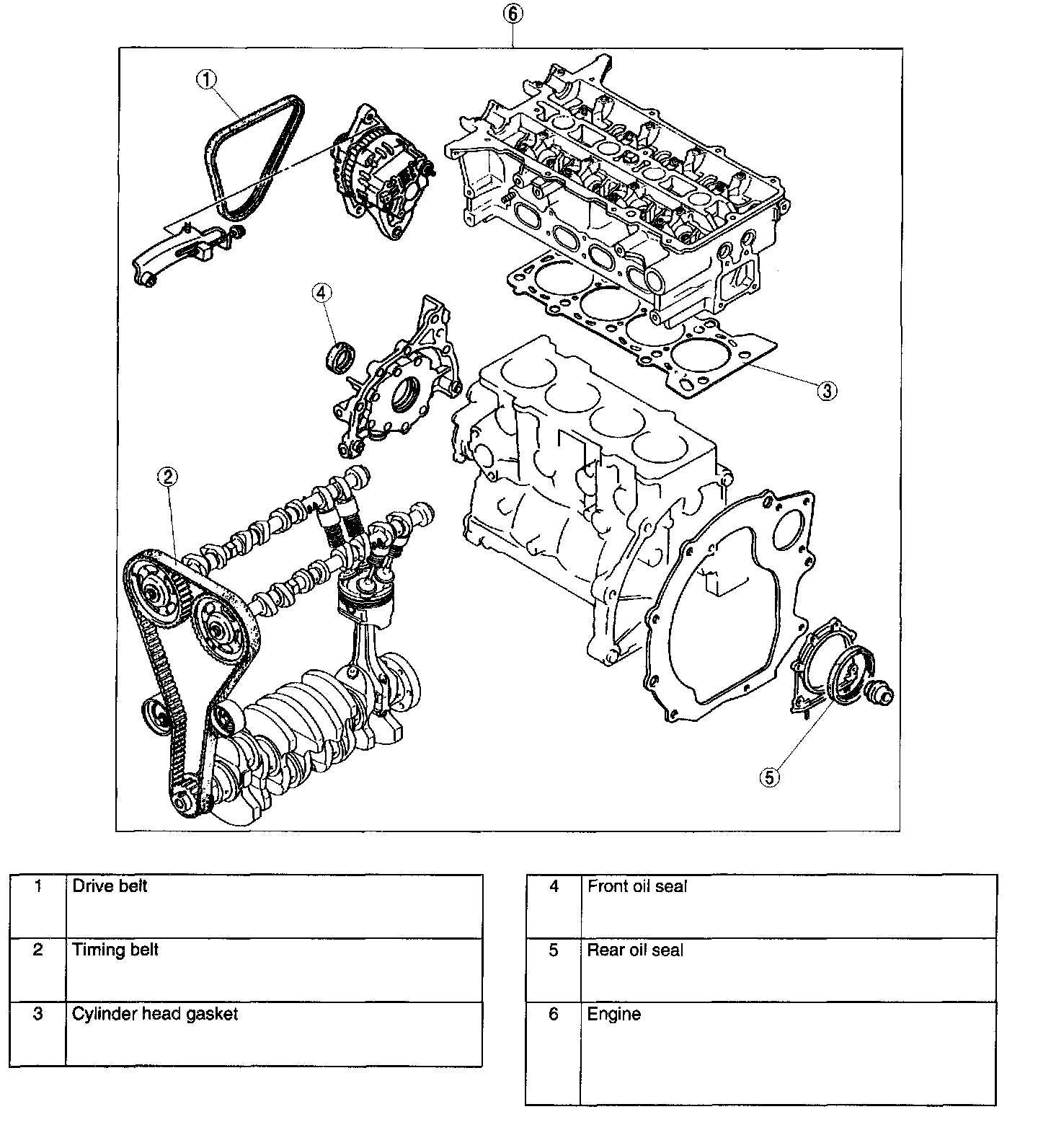 6

1

4

3

2

5

| 1 | Drive belt |
|---|---|
| 2 | Timing belt |
| 3 | Cylinder head gasket |

| 4 | Front oil seal |
|---|---|
| 5 | Rear oil seal |
| 6 | Engine |