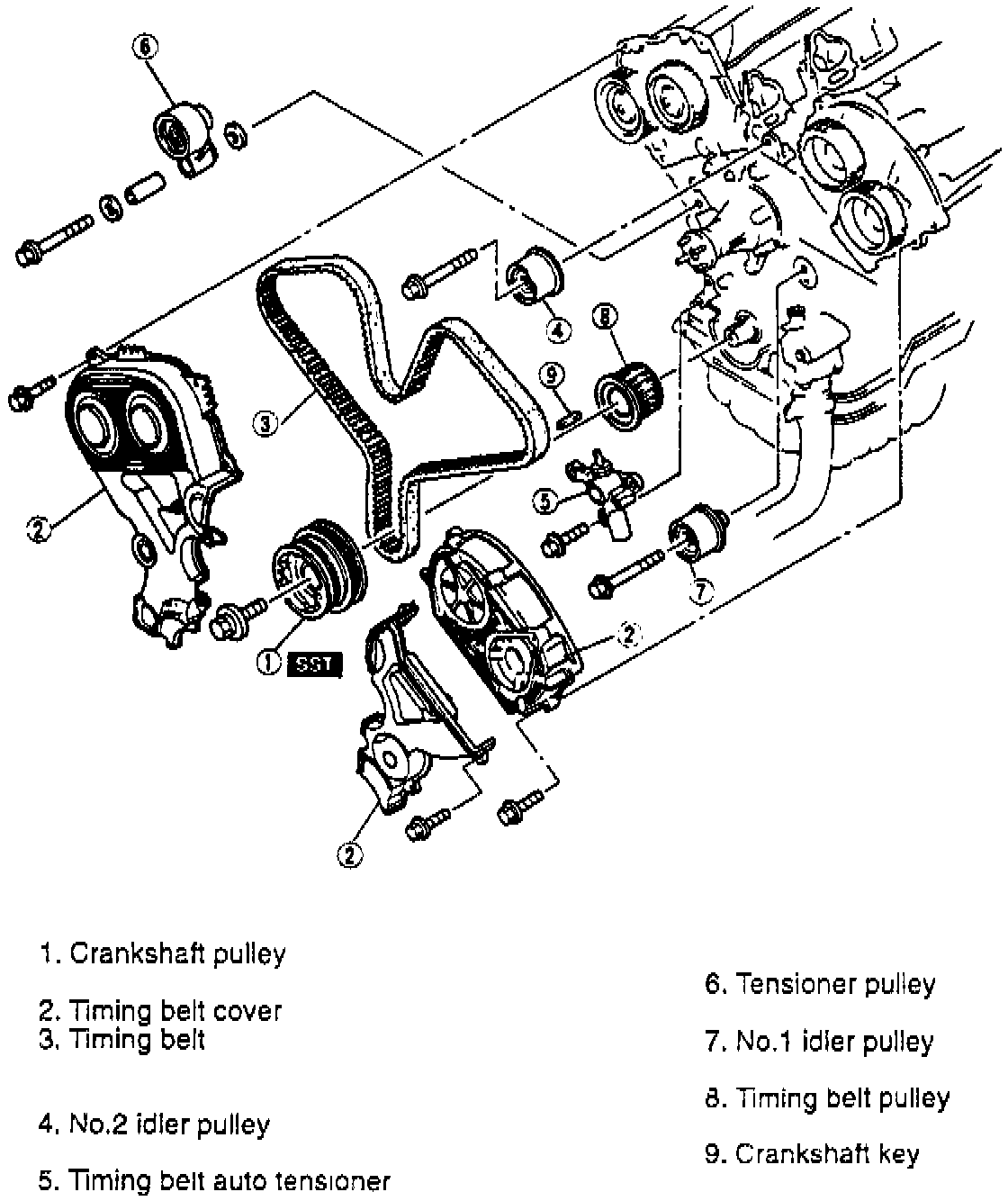 6

4

8

9

3

5

2

7

1 SST

2

2

1. Crankshaft pulley

2. Timing belt cover
3. Timing belt

4. No.2 idler pulley

5. Timing belt auto tensioner

6. Tensioner pulley

7. No.1 idler pulley

8. Timing belt pulley

9. Crankshaft key