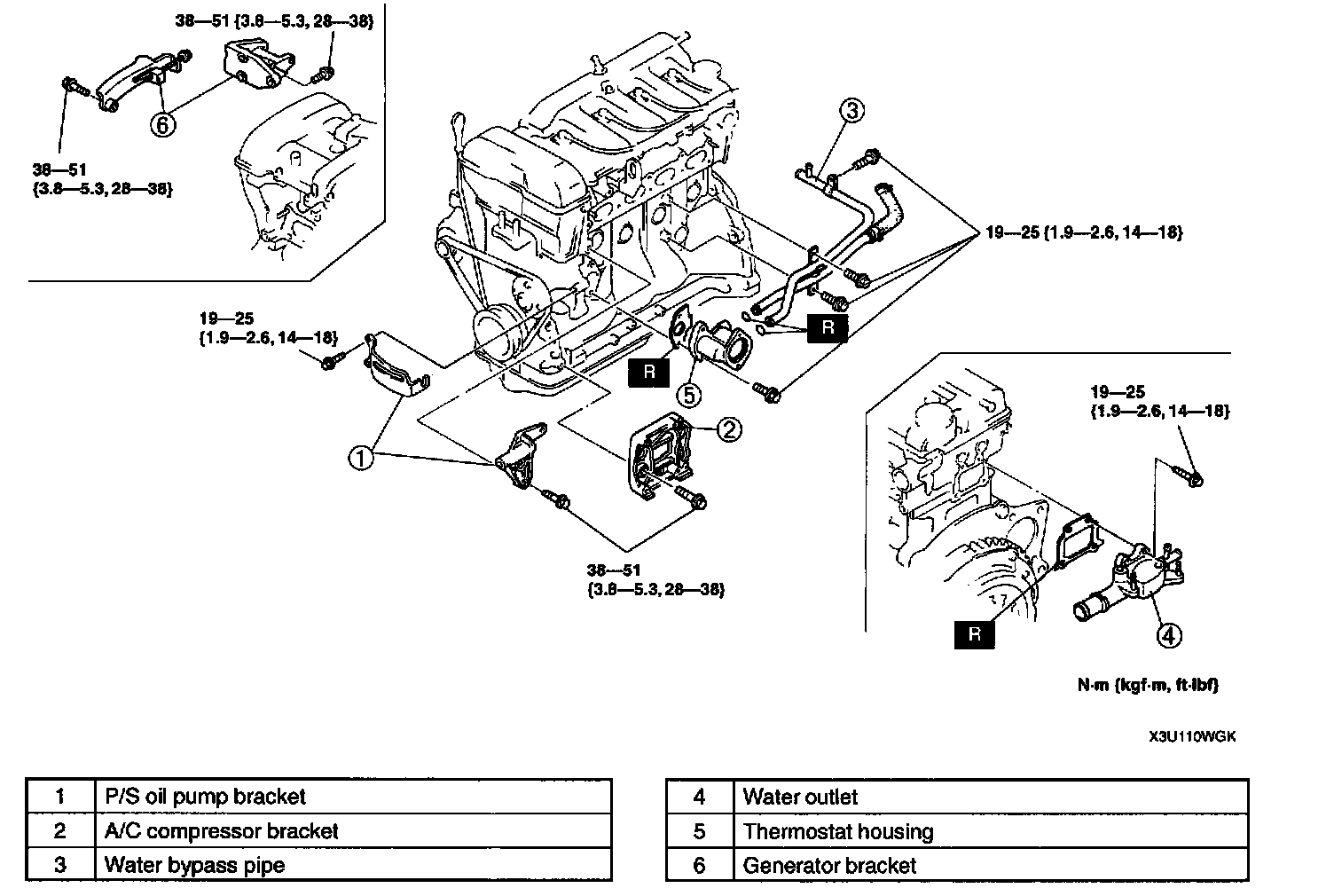 38—51 {3.8—5.3, 28—38}

6

38—51
{3.8—5.3, 28—38}

3

19—25 {1.9—2.6, 14—18}

19—25
{1.9—2.6, 14—18}

R

R

5

2

1

38—51
{3.8—5.3, 28—38}

19—25
{1.9—2.6, 14—18}

R

4

N·m {kgf·m, ft·lbf}

X3U110WGK

| 1 | P/S oil pump bracket |
|---|---|
| 2 | A/C compressor bracket |
| 3 | Water bypass pipe |

| 4 | Water outlet |
|---|---|
| 5 | Thermostat housing |
| 6 | Generator bracket |