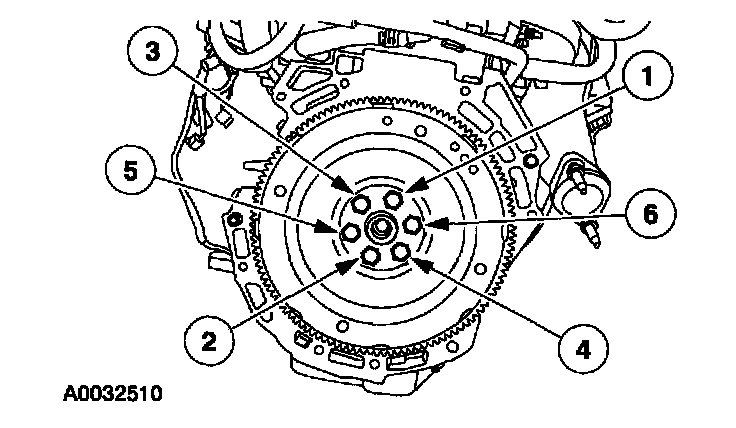 3
1
5
6
2
4
A0032510