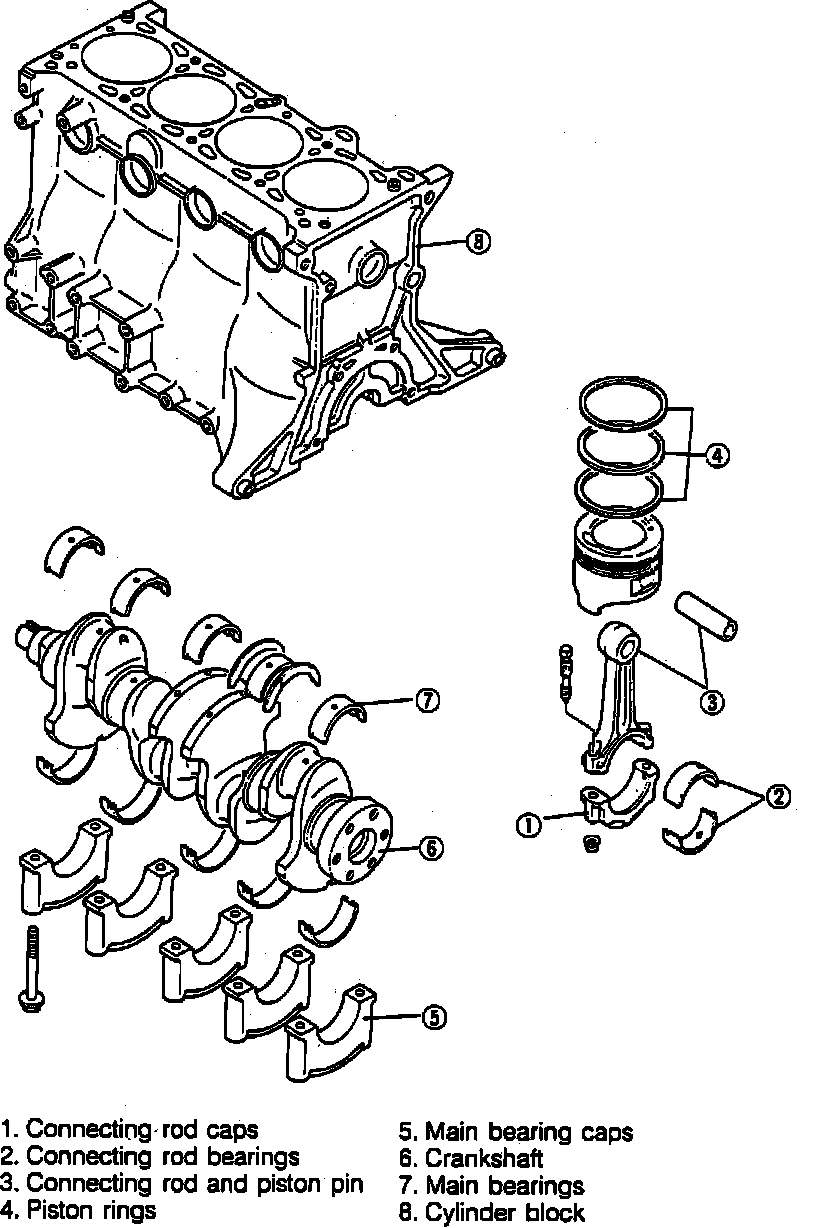 8
4
3
7
2
1
6
5

1. Connecting rod caps
2. Connecting rod bearings
3. Connecting rod and piston pin
4. Piston rings

5. Main bearing caps
6. Crankshaft
7. Main bearings
8. Cylinder block