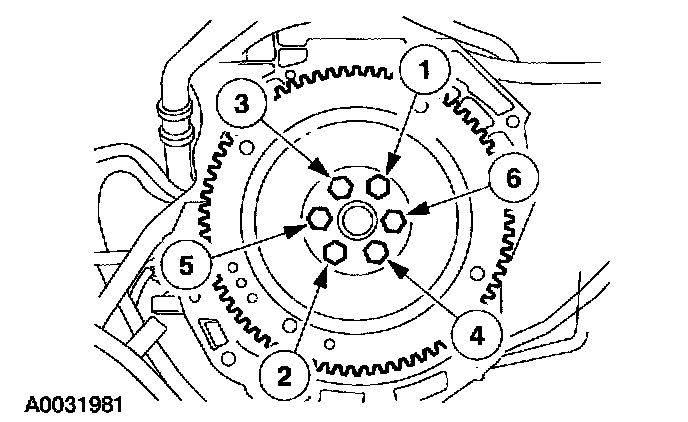 1
3
6
5
4
2
A0031981