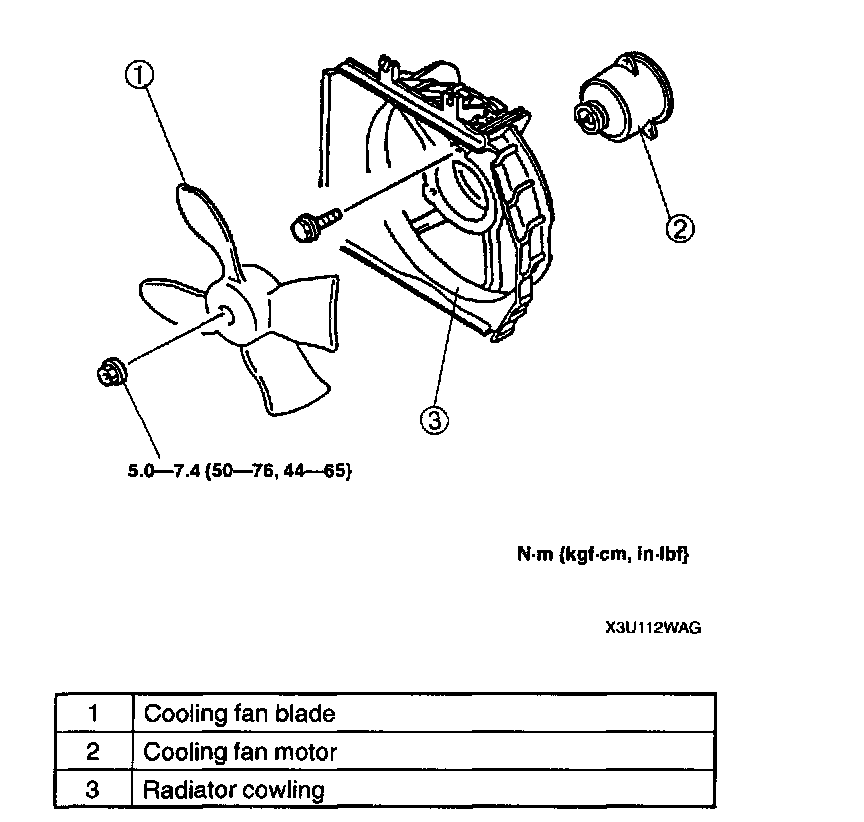 ①

②

③

5.0—7.4 {50—76, 44—65}

N·m {kgf·cm, in·lbf}

X3U112WAG

| 1 | Cooling fan blade |
|---|---|
| 2 | Cooling fan motor |
| 3 | Radiator cowling |