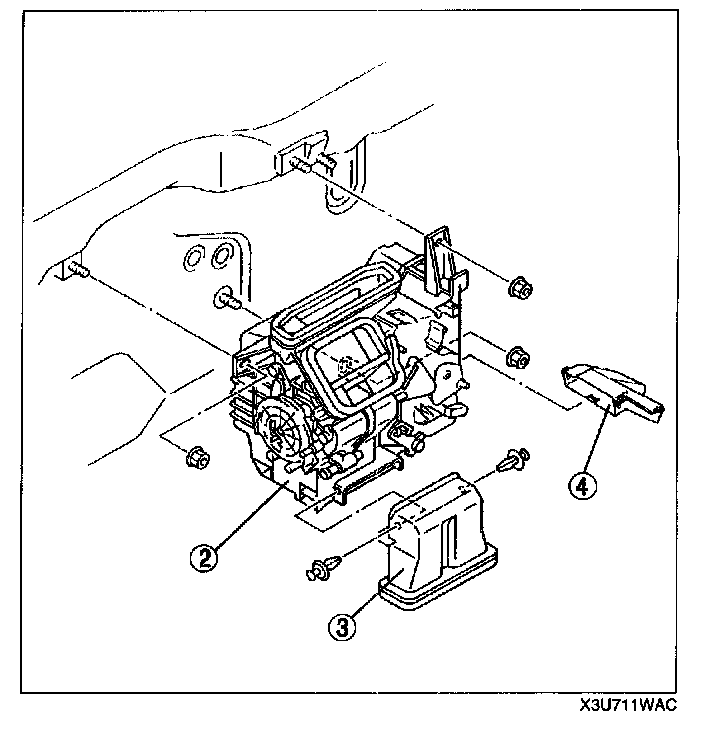 4
2
3
X3U711WAC