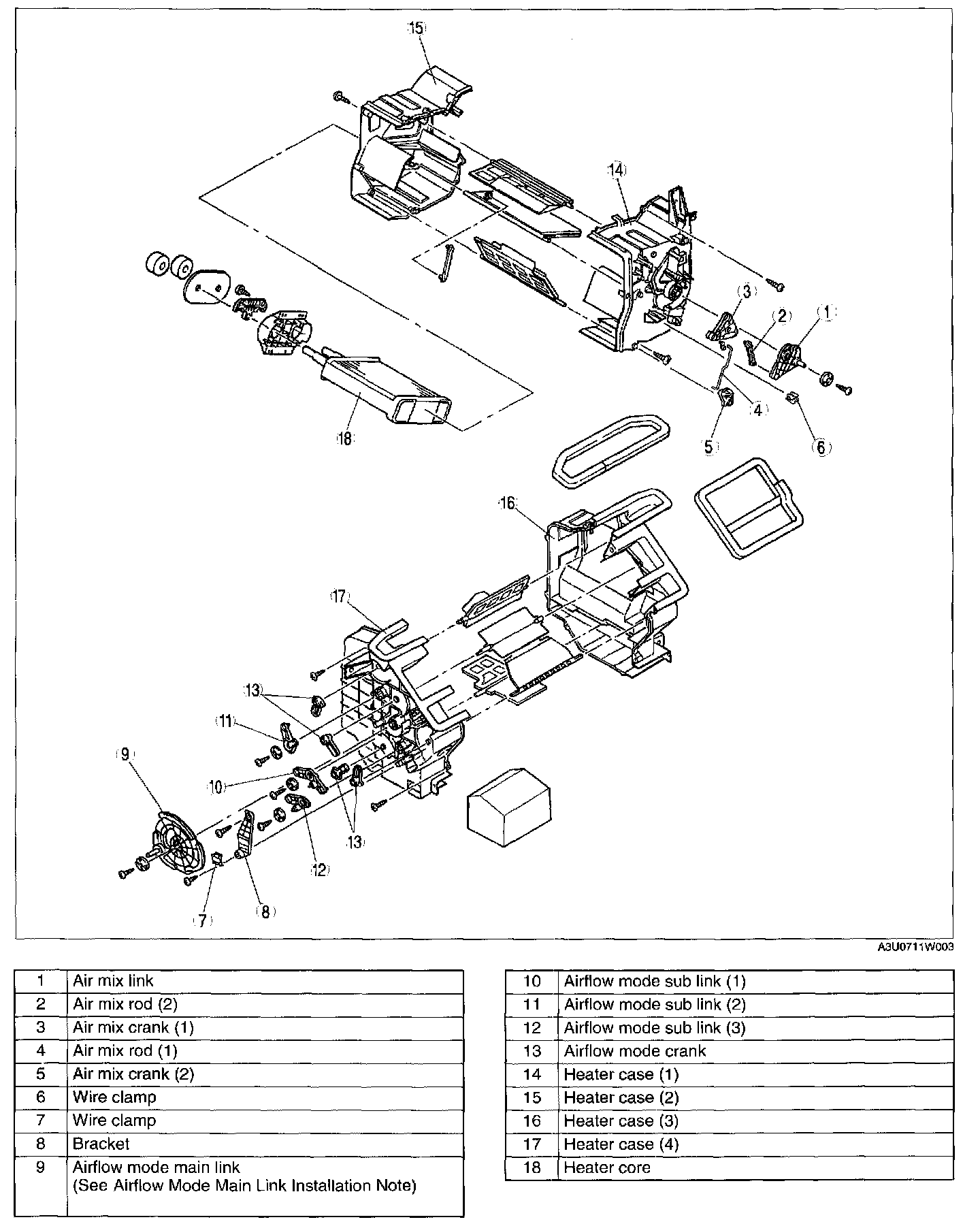 15
14
3
2
1
4
5
6
18
16
17
13
11
9
10
13
12
7
8

A3U0711W003

| 1 | Air mix link |
|---|---|
| 2 | Air mix rod (2) |
| 3 | Air mix crank (1) |
| 4 | Air mix rod (1) |
| 5 | Air mix crank (2) |
| 6 | Wire clamp |
| 7 | Wire clamp |
| 8 | Bracket |
| 9 | Airflow mode main link (See Airflow Mode Main Link Installation Note) |

| 10 | Airflow mode sub link (1) |
|---|---|
| 11 | Airflow mode sub link (2) |
| 12 | Airflow mode sub link (3) |
| 13 | Airflow mode crank |
| 14 | Heater case (1) |
| 15 | Heater case (2) |
| 16 | Heater case (3) |
| 17 | Heater case (4) |
| 18 | Heater core |