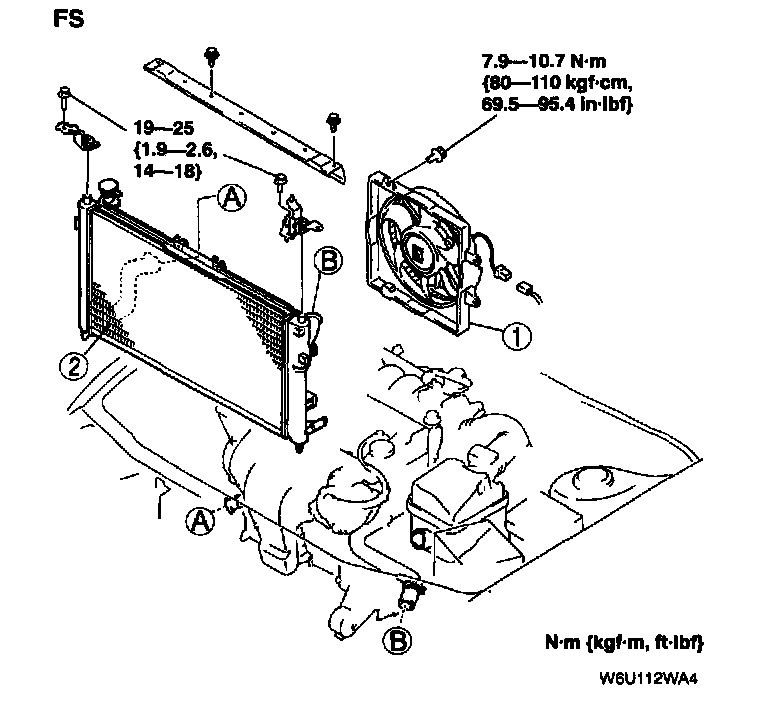 FS

7.9—10.7 N·m {80—110 kgf·cm, 69.5—95.4 in·lbf}

19—25 {1.9—2.6, 14—18}

A

B

1

2

A

B

N·m {kgf·m, ft·lbf}

W6U112WA4