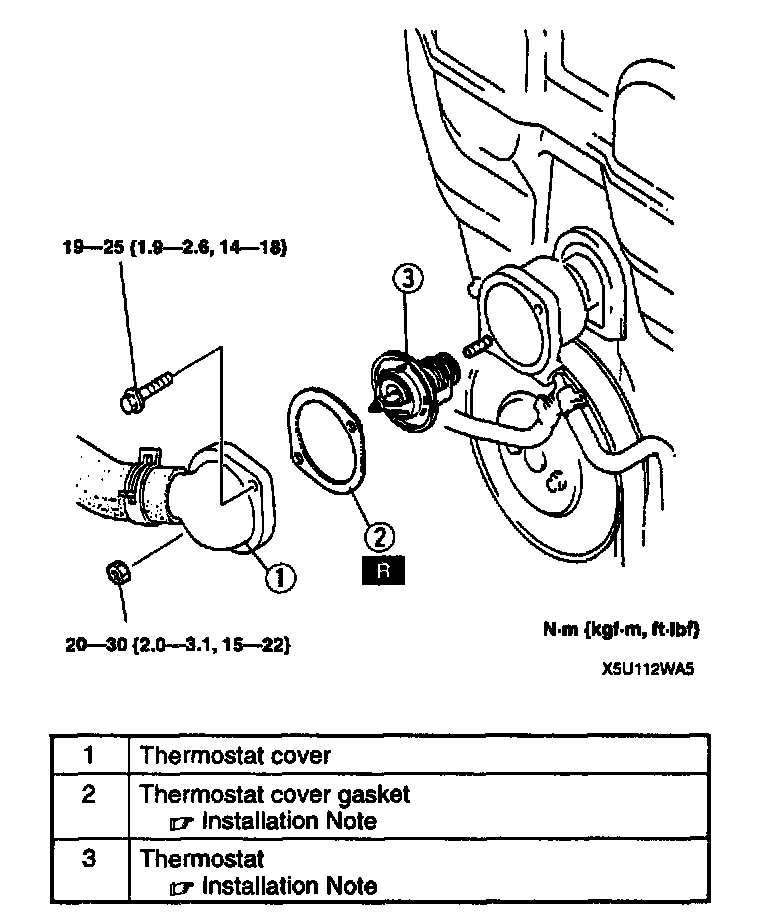 19—25 {1.9—2.6, 14—18}

3

2

R

1

20—30 {2.0—3.1, 15—22}

N·m {kgf·m, ft·lbf}

X5U112WA5

| 1 | Thermostat cover |
|---|---|
| 2 | Thermostat cover gasket ☞ Installation Note |
| 3 | Thermostat ☞ Installation Note |