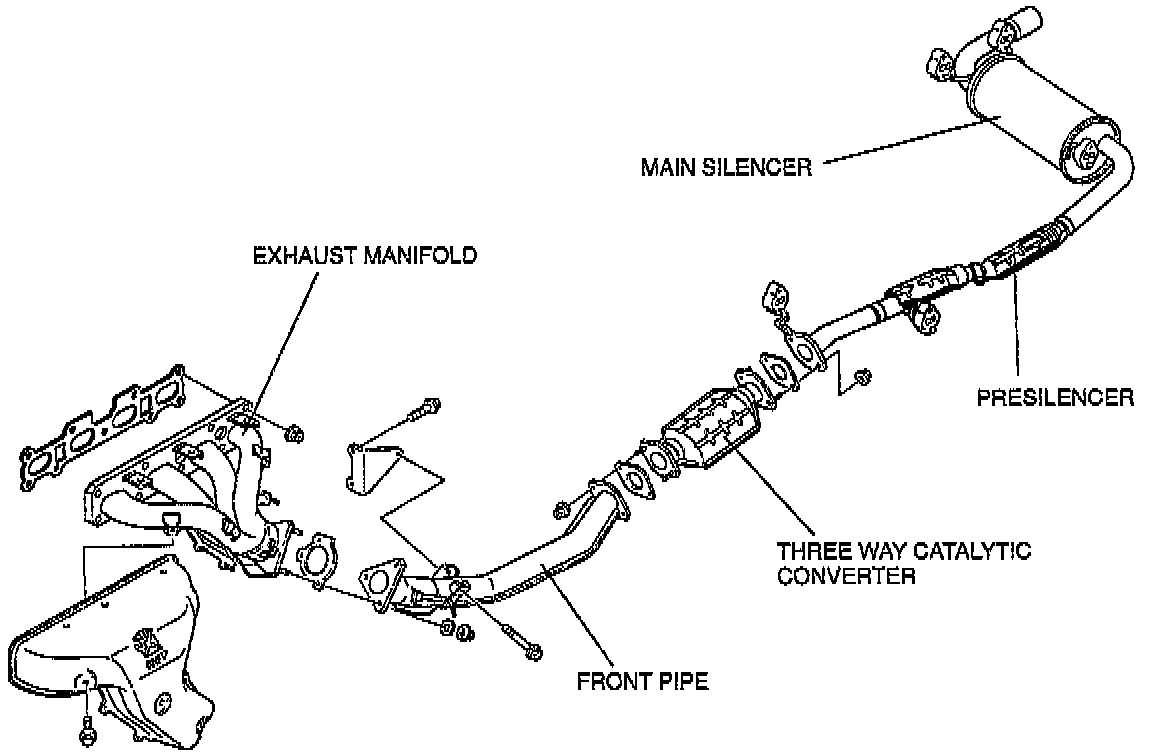 MAIN SILENCER

EXHAUST MANIFOLD

PRESILENCER

THREE WAY CATALYTIC CONVERTER

FRONT PIPE