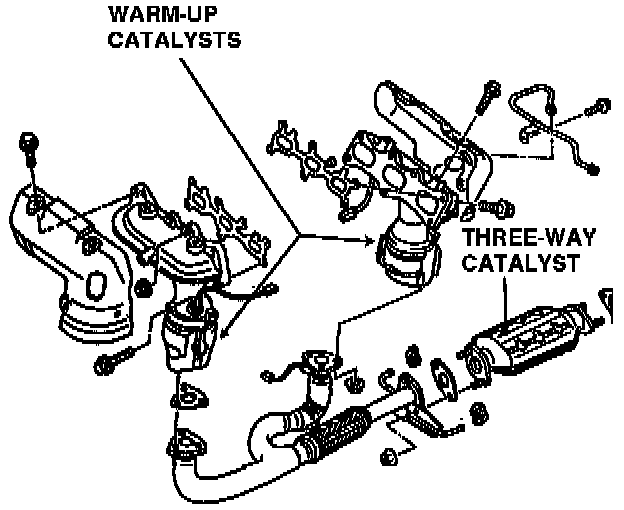 WARM-UP CATALYSTS

THREE-WAY CATALYST