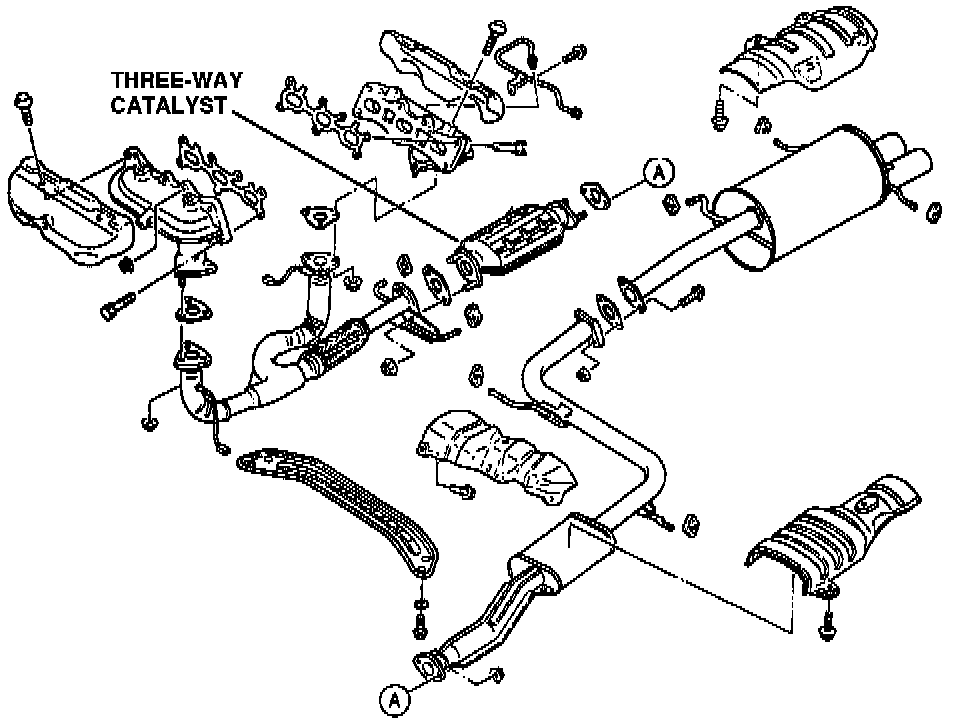 THREE-WAY CATALYST

A

A