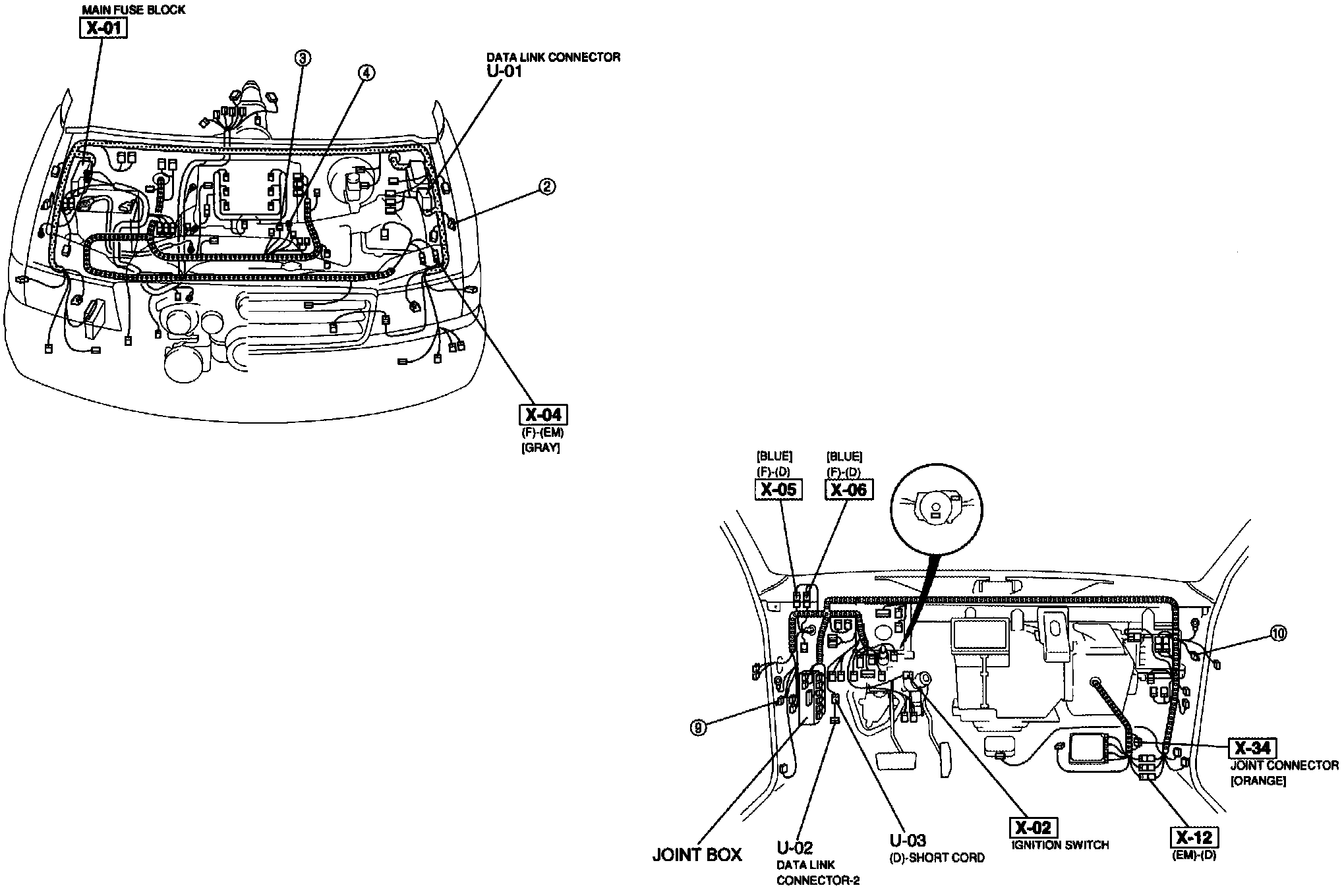 MAIN FUSE BLOCK
X-01

③

④

DATA LINK CONNECTOR
U-01

②

X-04
(F)-(EM)
[GRAY]

[BLUE]
(F)-(D)
X-05

[BLUE]
(F)-(D)
X-06

⑩

⑨

X-34
JOINT CONNECTOR
[ORANGE]

JOINT BOX

U-02
DATA LINK
CONNECTOR-2

U-03
(D)-SHORT CORD

X-02
IGNITION SWITCH

X-12
(EM)-(D)