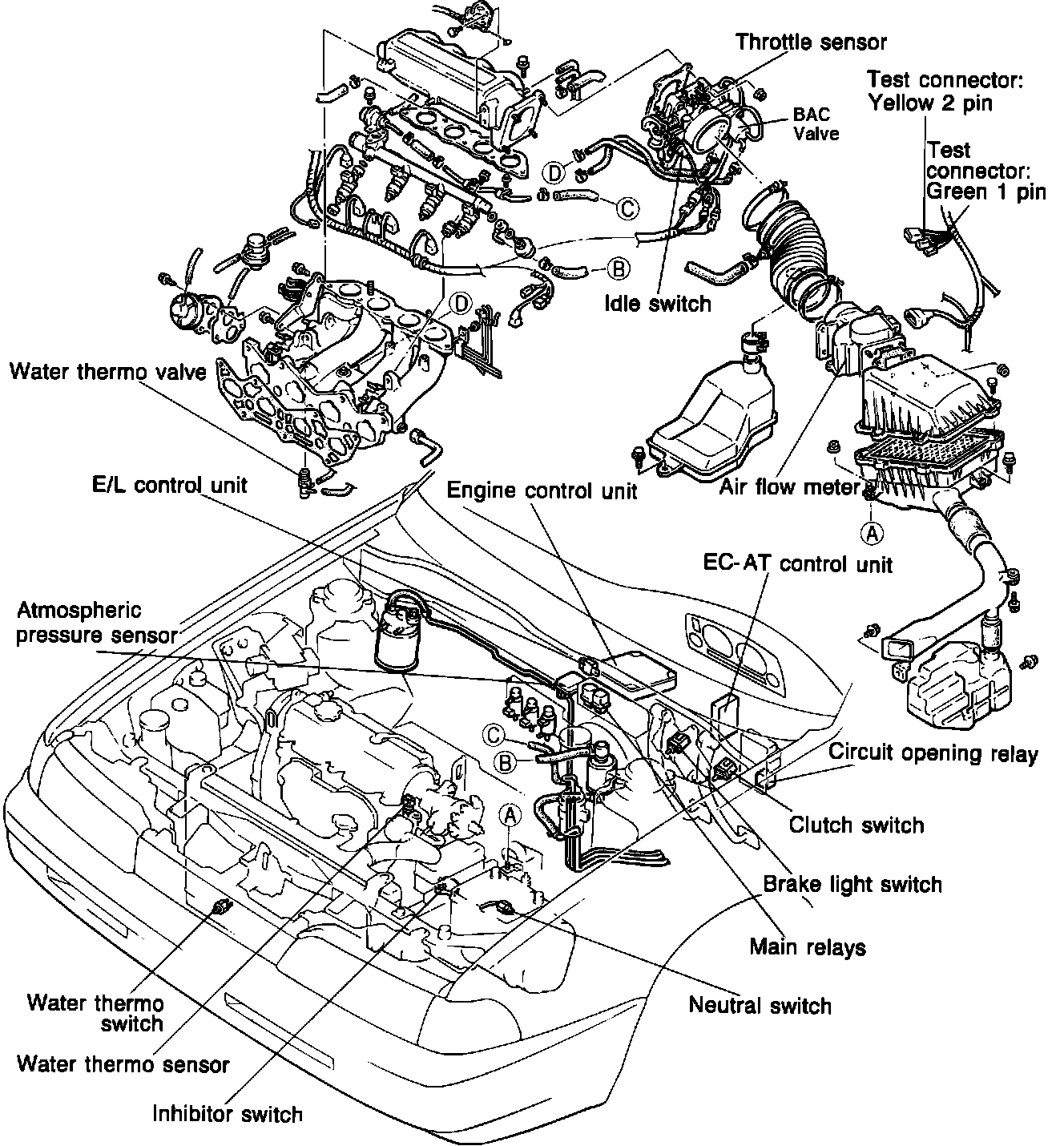 Throttle sensor

Test connector: Yellow 2 pin

BAC Valve

Test connector: Green 1 pin

D

C

B

Idle switch

D

Water thermo valve

E/L control unit

Engine control unit

Air flow meter

A

EC-AT control unit

Atmospheric pressure sensor

C

B

A

Circuit opening relay

Clutch switch

Brake light switch

Main relays

Neutral switch

Water thermo switch

Water thermo sensor

Inhibitor switch