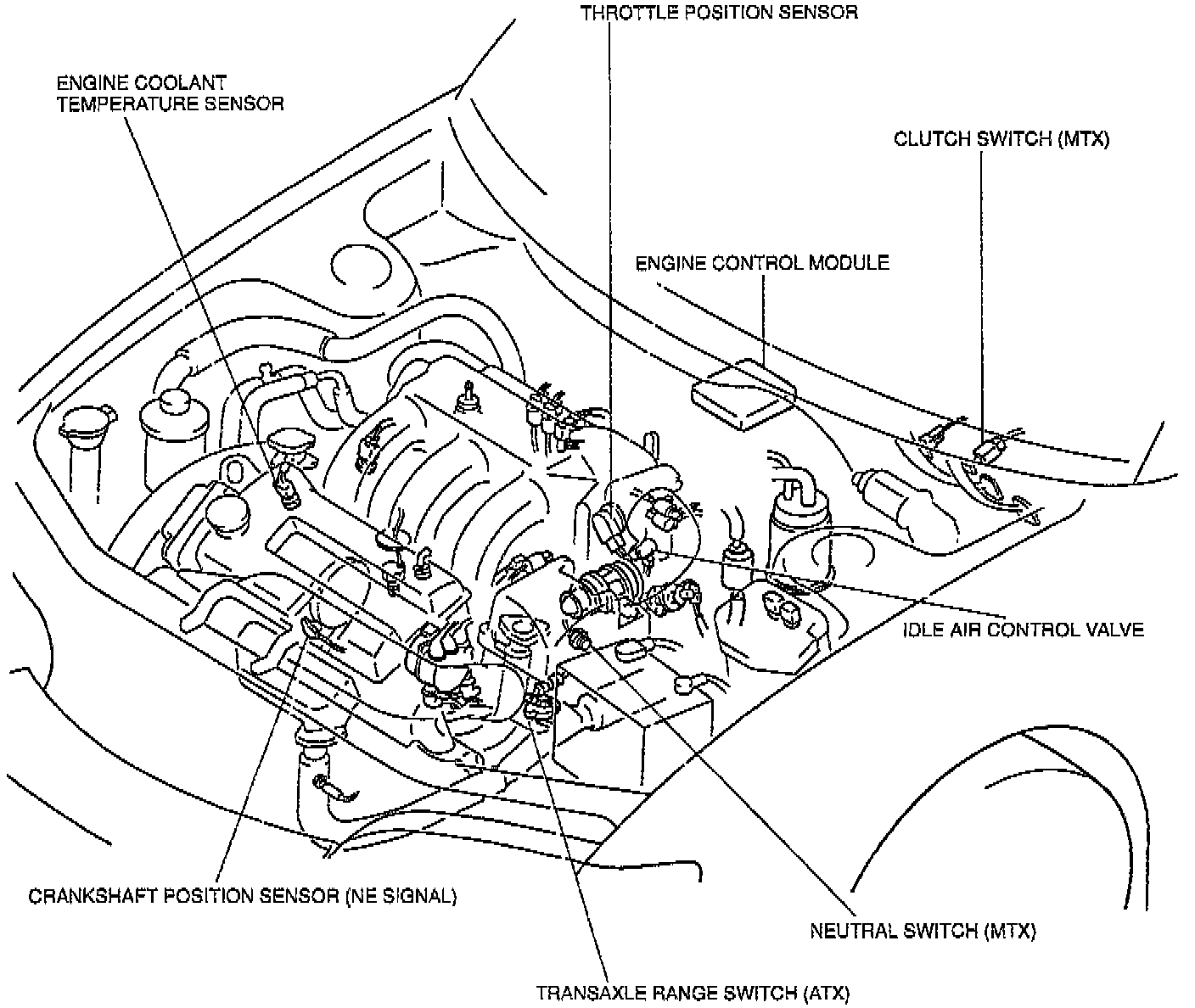 THROTTLE POSITION SENSOR

ENGINE COOLANT TEMPERATURE SENSOR

CLUTCH SWITCH (MTX)

ENGINE CONTROL MODULE

IDLE AIR CONTROL VALVE

CRANKSHAFT POSITION SENSOR (NE SIGNAL)

NEUTRAL SWITCH (MTX)

TRANSAXLE RANGE SWITCH (ATX)