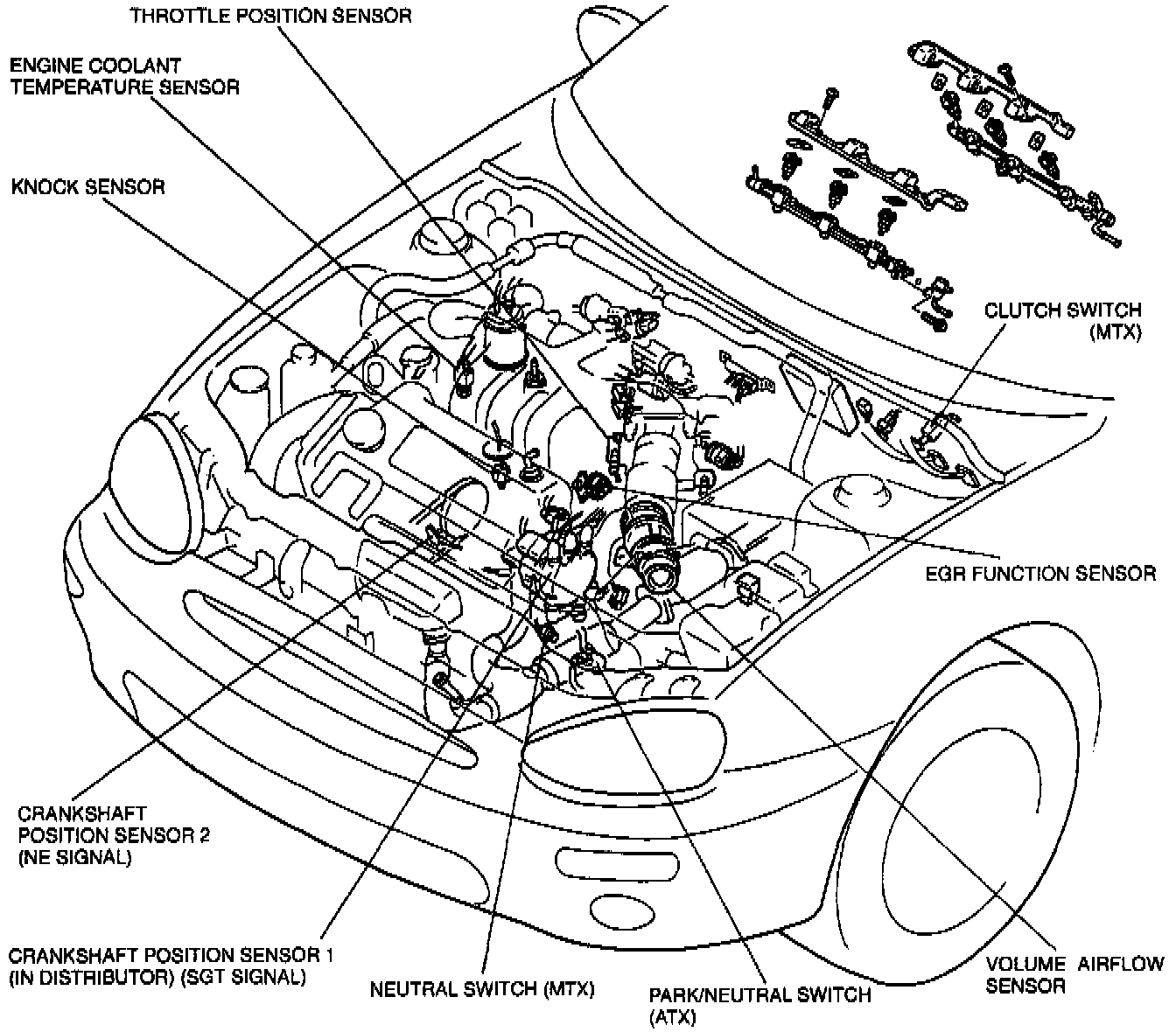 THROTTLE POSITION SENSOR

ENGINE COOLANT TEMPERATURE SENSOR

KNOCK SENSOR

CLUTCH SWITCH (MTX)

EGR FUNCTION SENSOR

CRANKSHAFT POSITION SENSOR 2 (NE SIGNAL)

CRANKSHAFT POSITION SENSOR 1 (IN DISTRIBUTOR) (SGT SIGNAL)

NEUTRAL SWITCH (MTX)

PARK/NEUTRAL SWITCH (ATX)

VOLUME AIRFLOW SENSOR