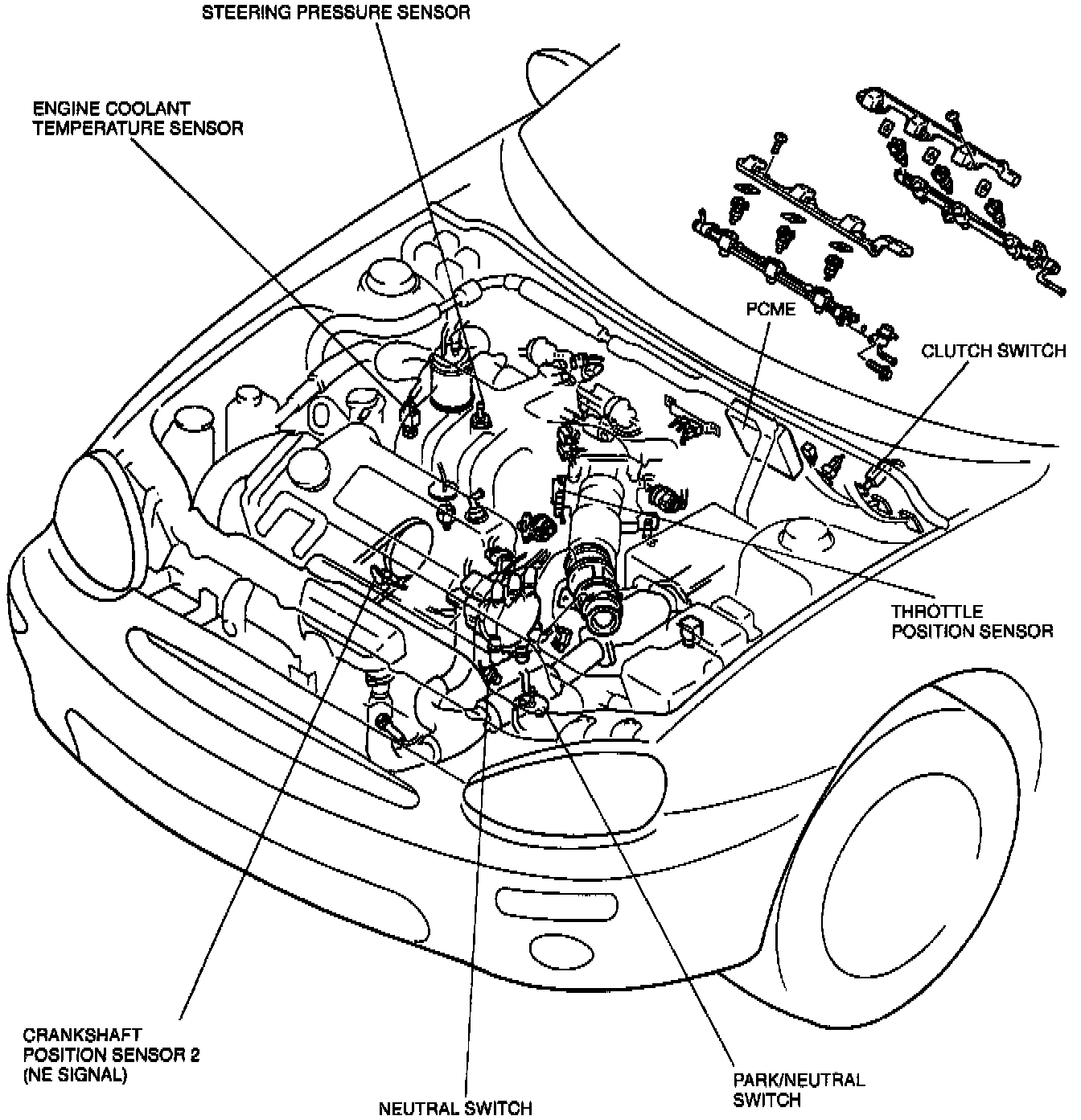 STEERING PRESSURE SENSOR

ENGINE COOLANT TEMPERATURE SENSOR

PCME

CLUTCH SWITCH

THROTTLE POSITION SENSOR

CRANKSHAFT POSITION SENSOR 2 (NE SIGNAL)

NEUTRAL SWITCH

PARK/NEUTRAL SWITCH