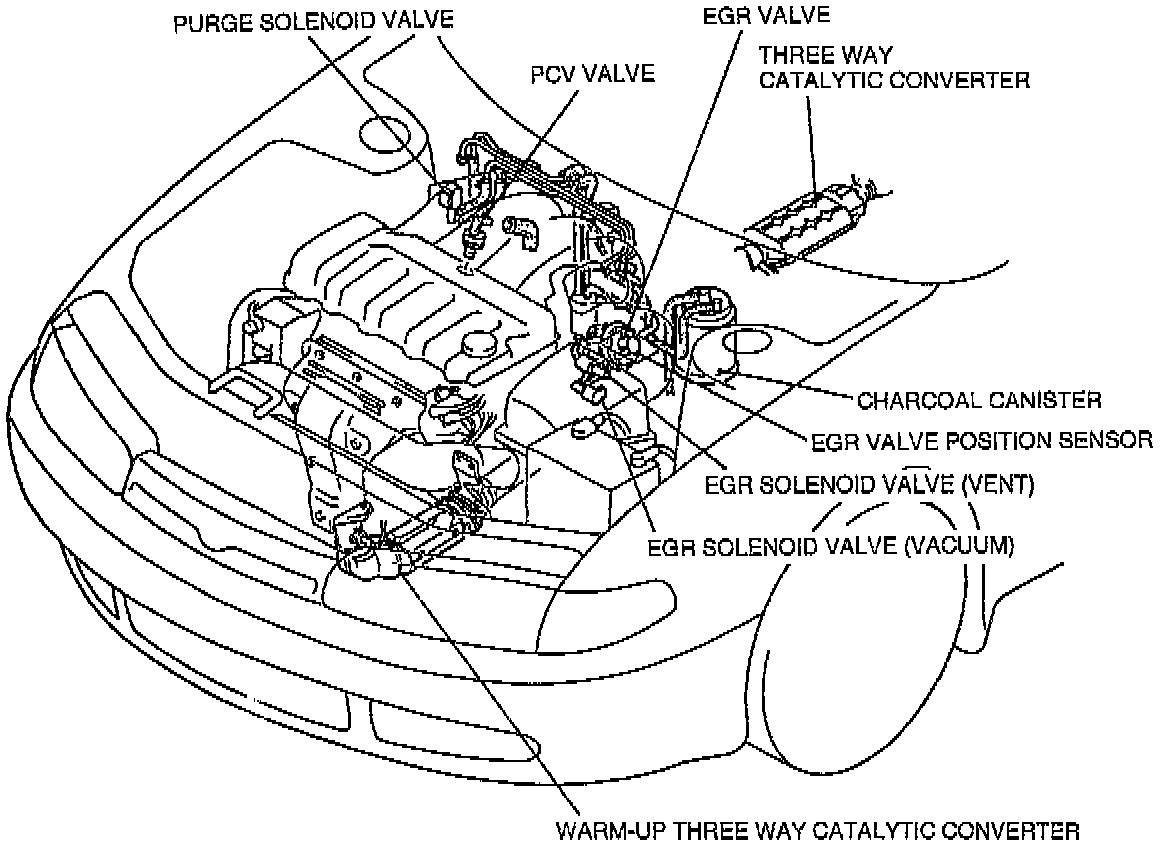 PURGE SOLENOID VALVE

EGR VALVE

PCV VALVE

THREE WAY CATALYTIC CONVERTER

CHARCOAL CANISTER

EGR VALVE POSITION SENSOR

EGR SOLENOID VALVE (VENT)

EGR SOLENOID VALVE (VACUUM)

WARM-UP THREE WAY CATALYTIC CONVERTER