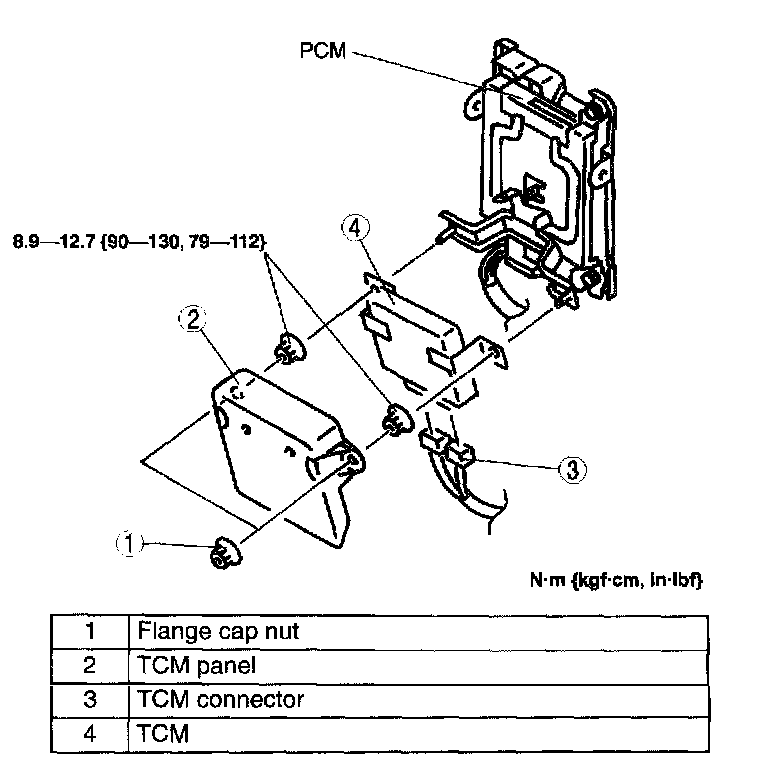 PCM

8.9—12.7 {90—130, 79—112}

4

2

3

1

N·m {kgf·cm, in·lbf}

| 1 | Flange cap nut |
|---|---|
| 2 | TCM panel |
| 3 | TCM connector |
| 4 | TCM |