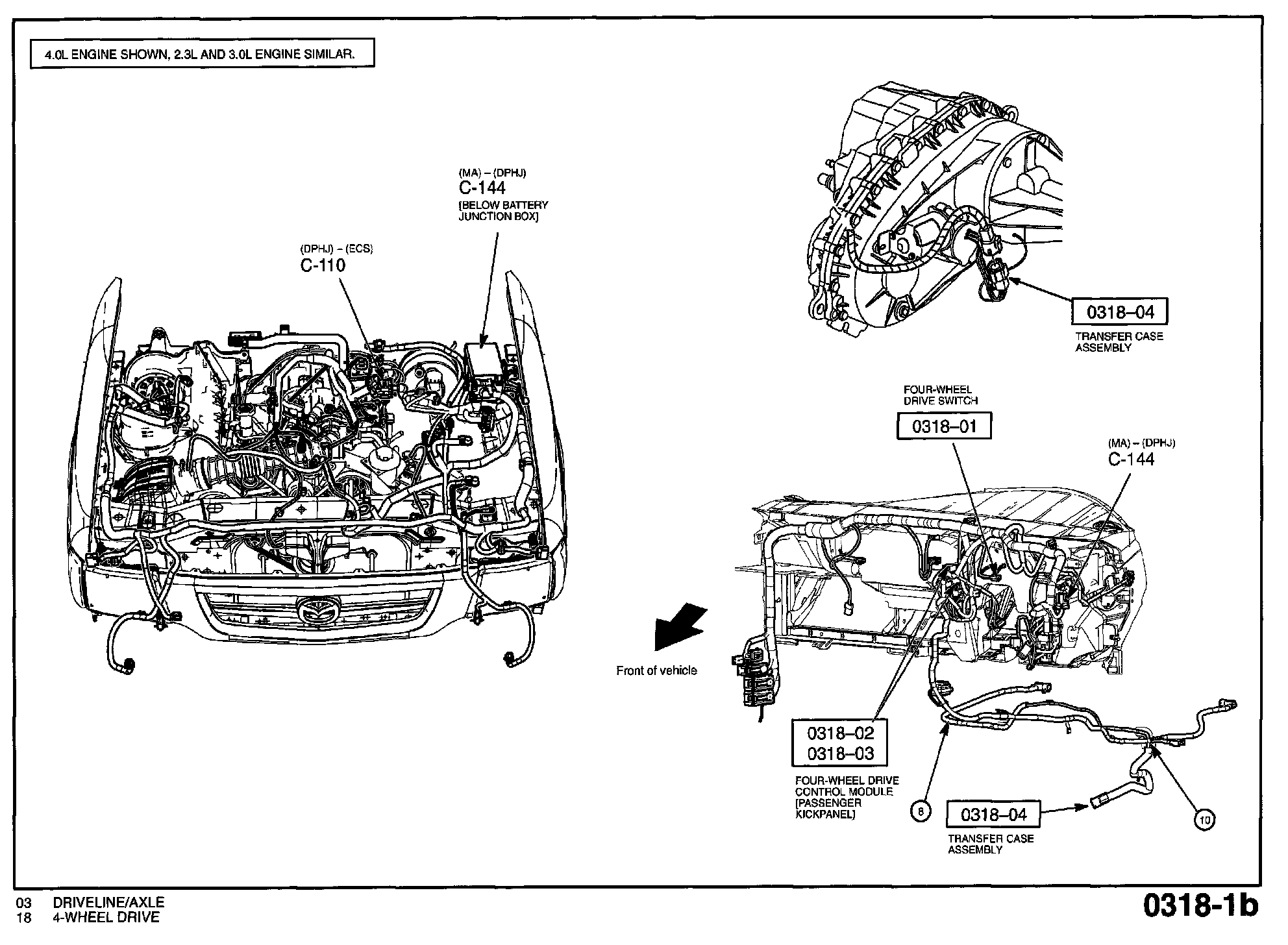 4.0L ENGINE SHOWN, 2.3L AND 3.0L ENGINE SIMILAR.

(MA) – (DPHJ)
C-144
[BELOW BATTERY JUNCTION BOX]

(DPHJ) – (ECS)
C-110

0318–04
TRANSFER CASE ASSEMBLY

FOUR-WHEEL DRIVE SWITCH
0318–01

(MA) – (DPHJ)
C-144

Front of vehicle

0318–02
0318–03
FOUR-WHEEL DRIVE CONTROL MODULE [PASSENGER KICKPANEL]

8

0318–04
TRANSFER CASE ASSEMBLY

10

03 DRIVELINE/AXLE
18 4-WHEEL DRIVE

0318-1b