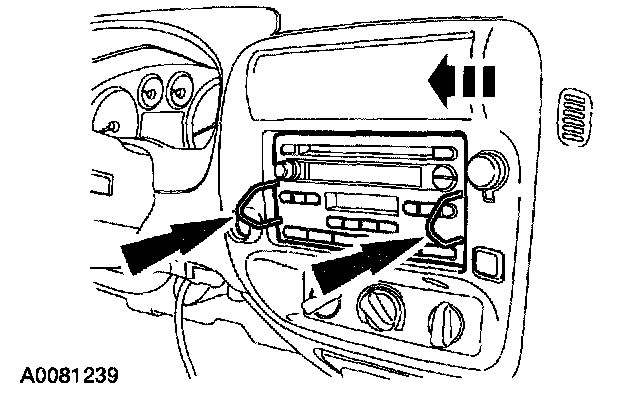 A0081239