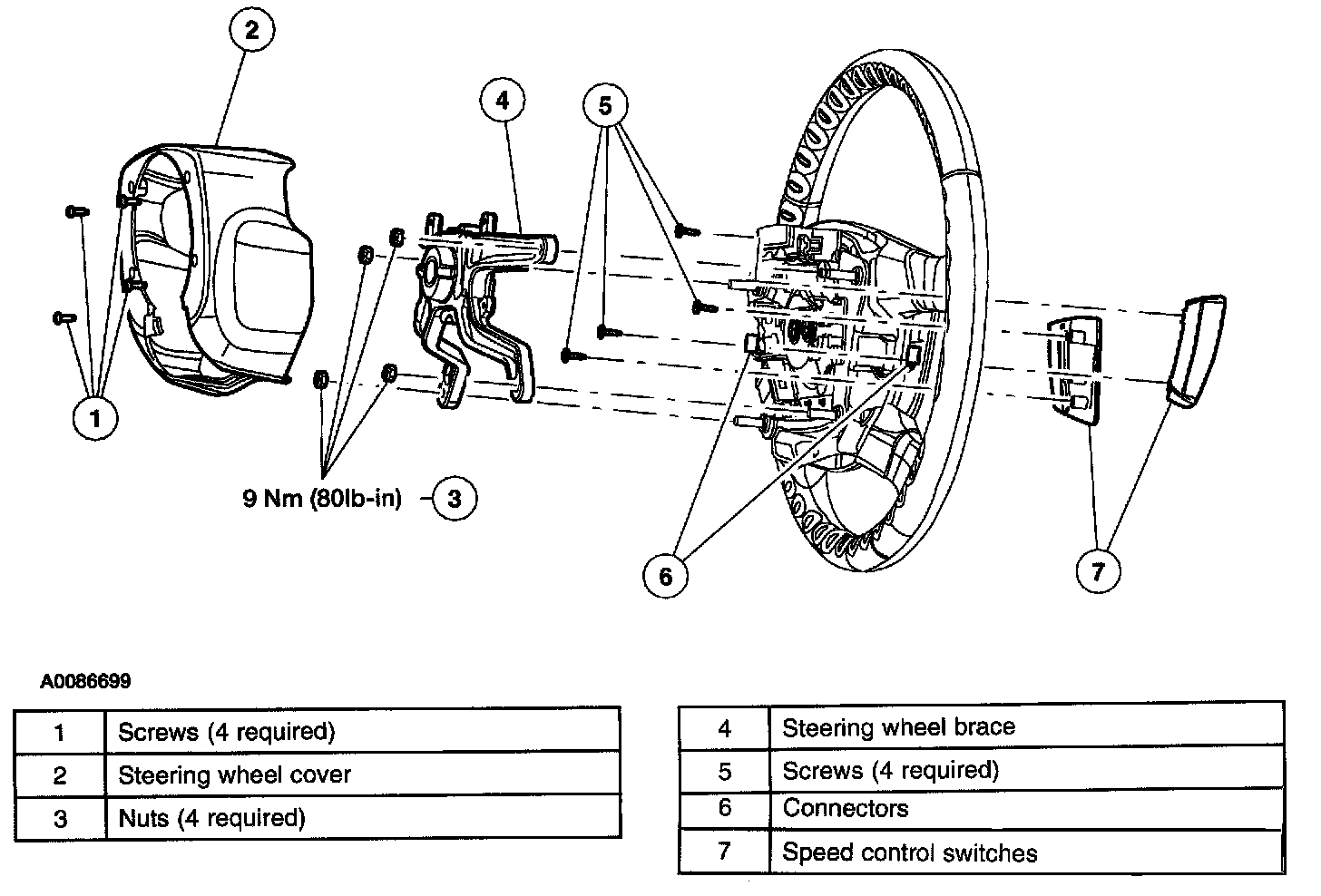 2

4

5

1

9 Nm (80lb-in) 3

6

7

A0086699

| 1 | Screws (4 required) |
|---|---|
| 2 | Steering wheel cover |
| 3 | Nuts (4 required) |

| 4 | Steering wheel brace |
|---|---|
| 5 | Screws (4 required) |
| 6 | Connectors |
| 7 | Speed control switches |