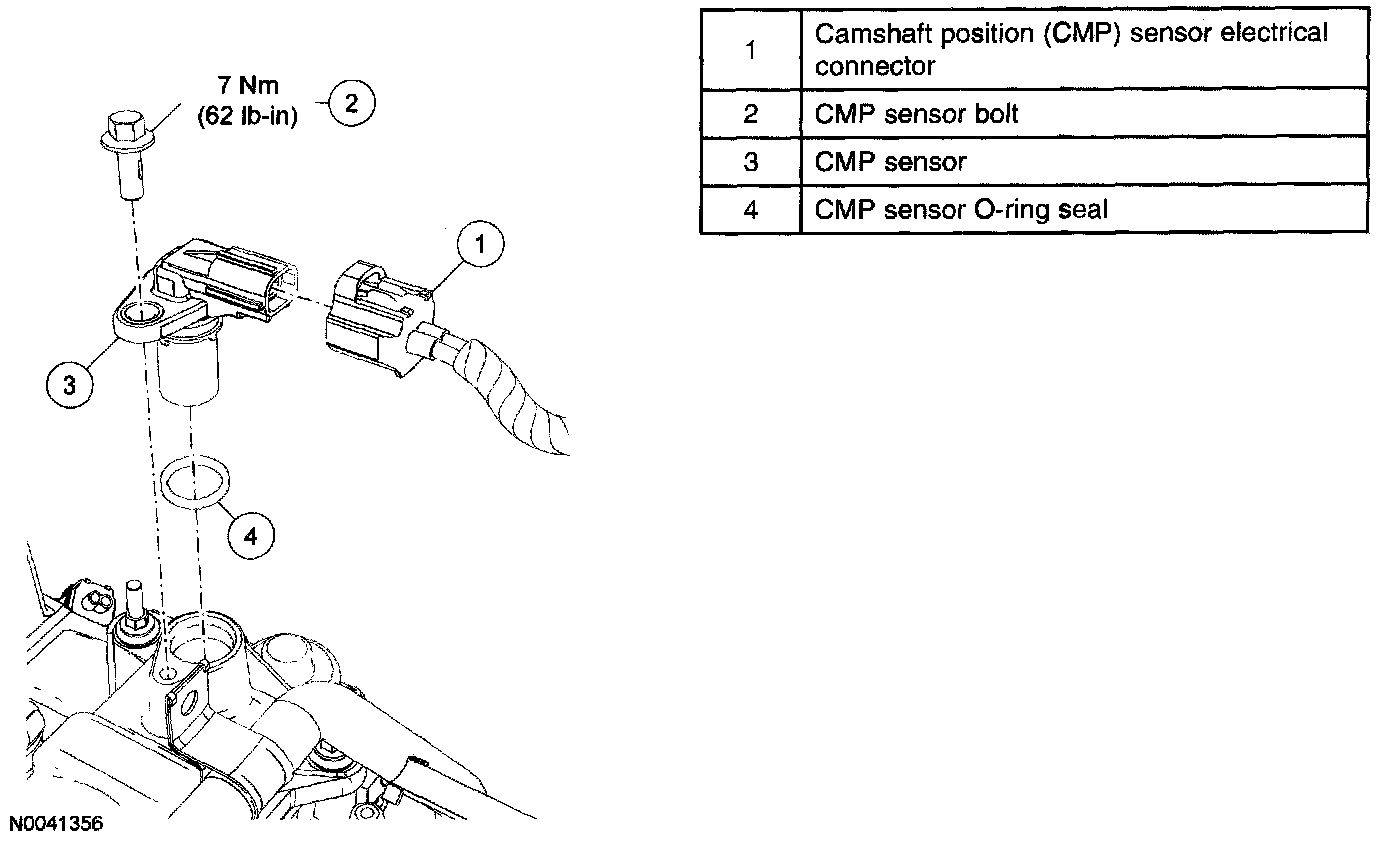 7 Nm
(62 lb-in)
2

1

3

4

N0041356

| 1 | Camshaft position (CMP) sensor electrical connector |
|---|---|
| 2 | CMP sensor bolt |
| 3 | CMP sensor |
| 4 | CMP sensor O-ring seal |