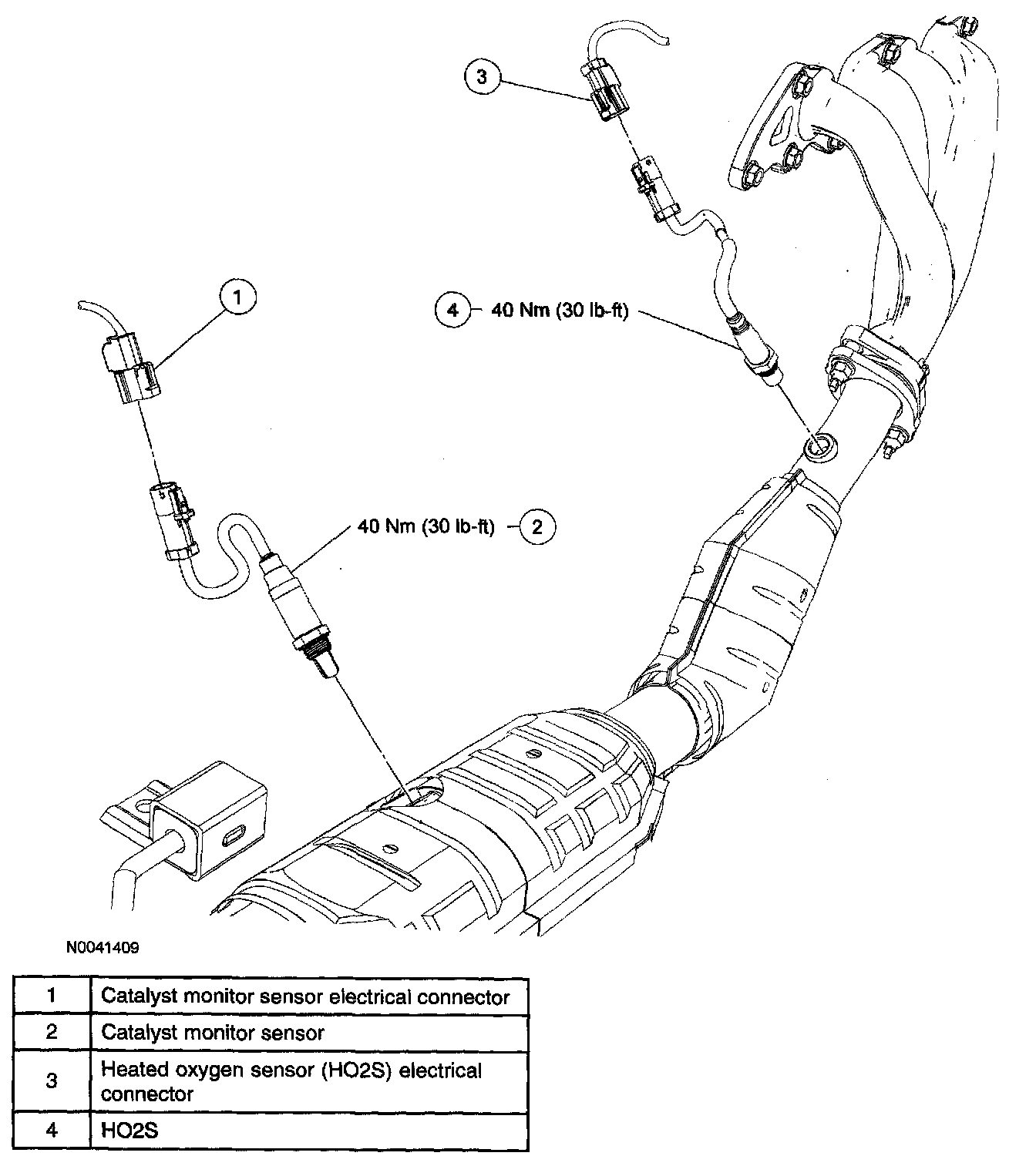 3

1

4 40 Nm (30 lb-ft)

40 Nm (30 lb-ft) 2

N0041409

| 1 | Catalyst monitor sensor electrical connector |
|---|---|
| 2 | Catalyst monitor sensor |
| 3 | Heated oxygen sensor (HO2S) electrical connector |
| 4 | HO2S |