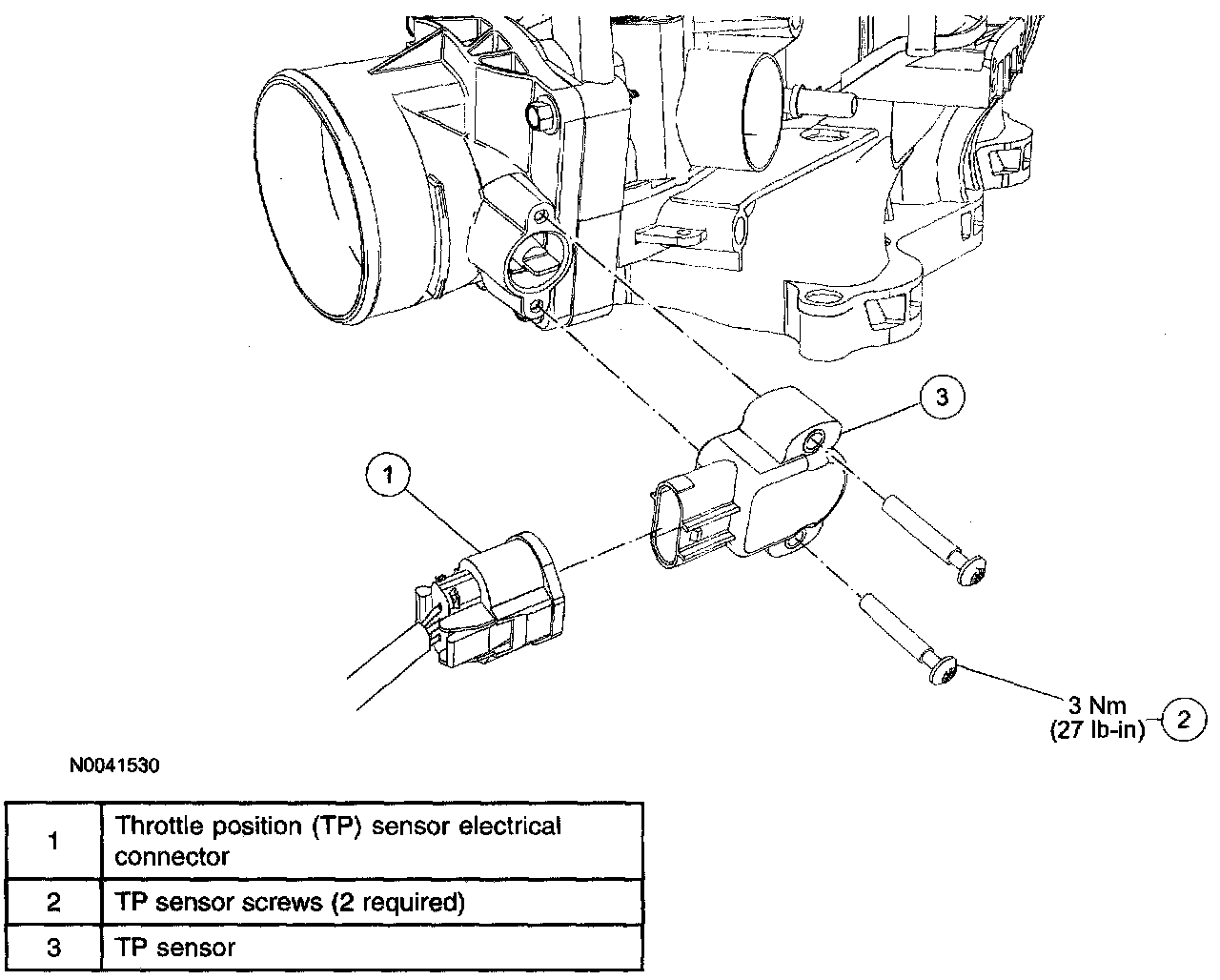 3

1

3 Nm
(27 lb-in)

2

N0041530

| 1 | Throttle position (TP) sensor electrical connector |
|---|---|
| 2 | TP sensor screws (2 required) |
| 3 | TP sensor |