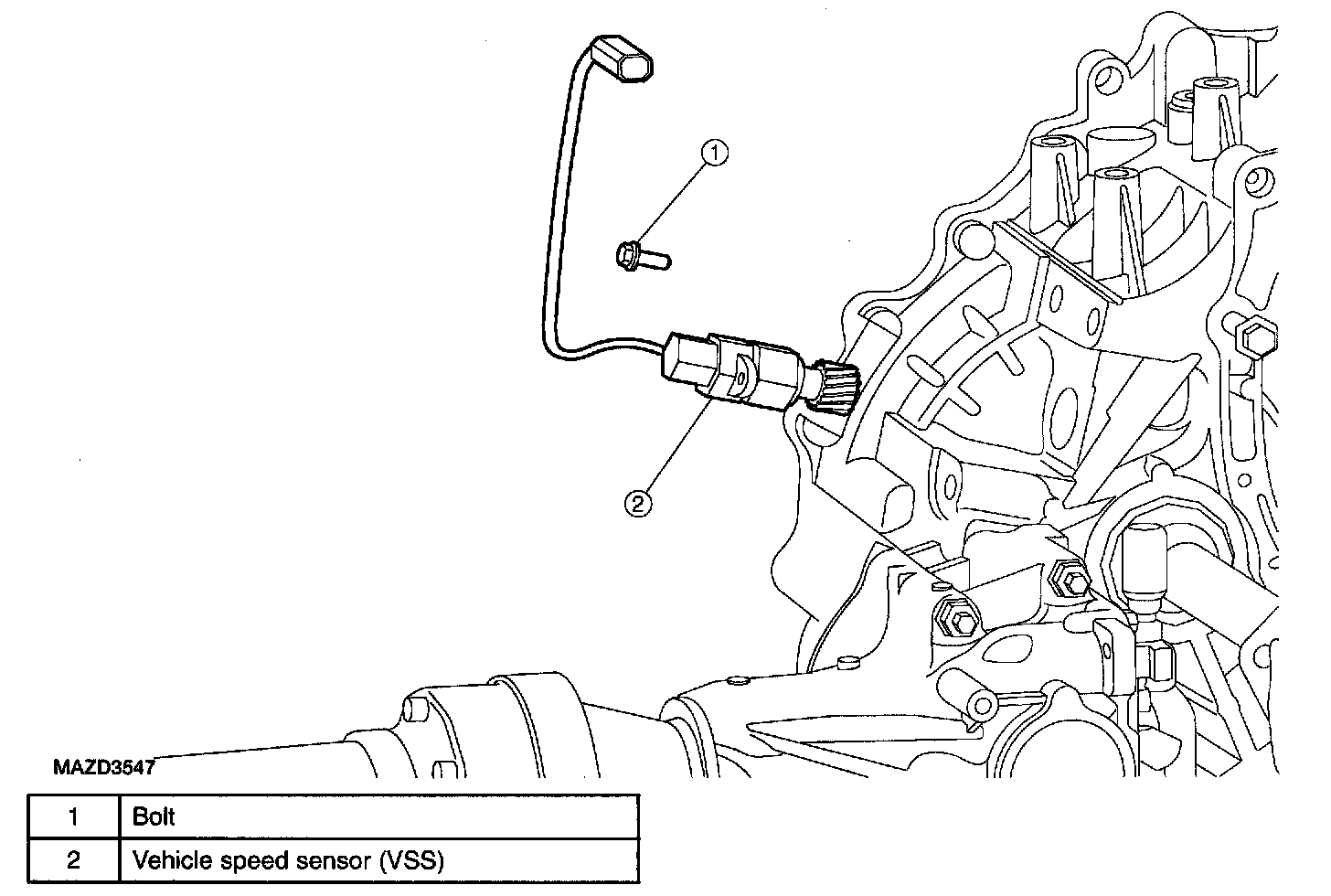 1

2

MAZD3547

| 1 | Bolt |
|---|---|
| 2 | Vehicle speed sensor (VSS) |