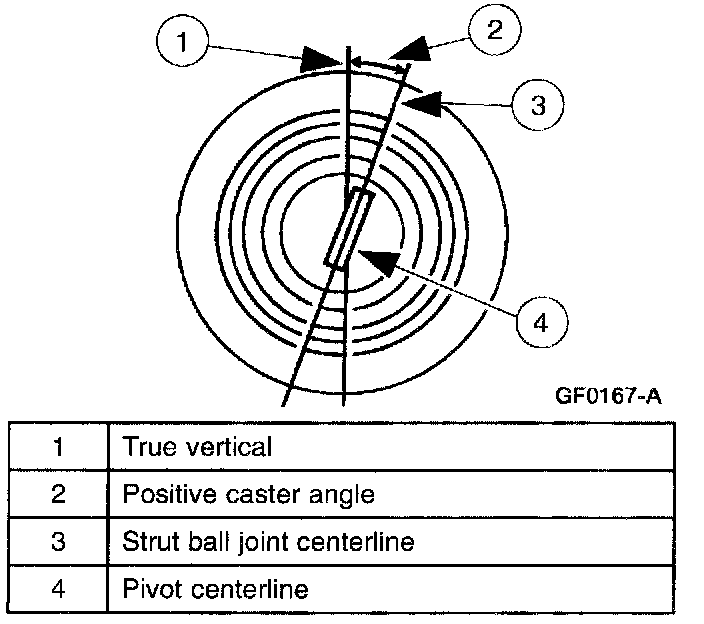 1
2
3
4
GF0167-A

| 1 | True vertical |
|---|---|
| 2 | Positive caster angle |
| 3 | Strut ball joint centerline |
| 4 | Pivot centerline |