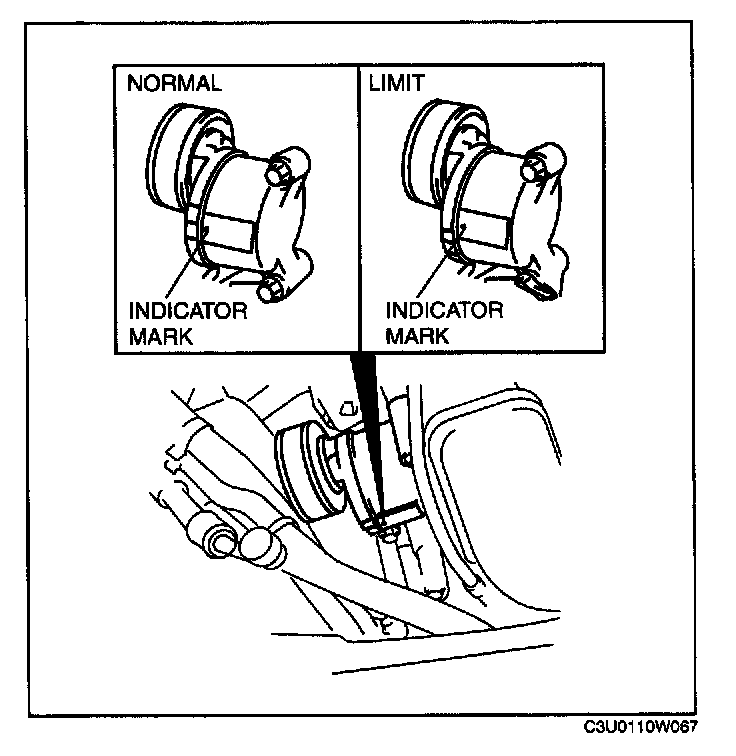 NORMAL

INDICATOR MARK

LIMIT

INDICATOR MARK

C3U0110W067