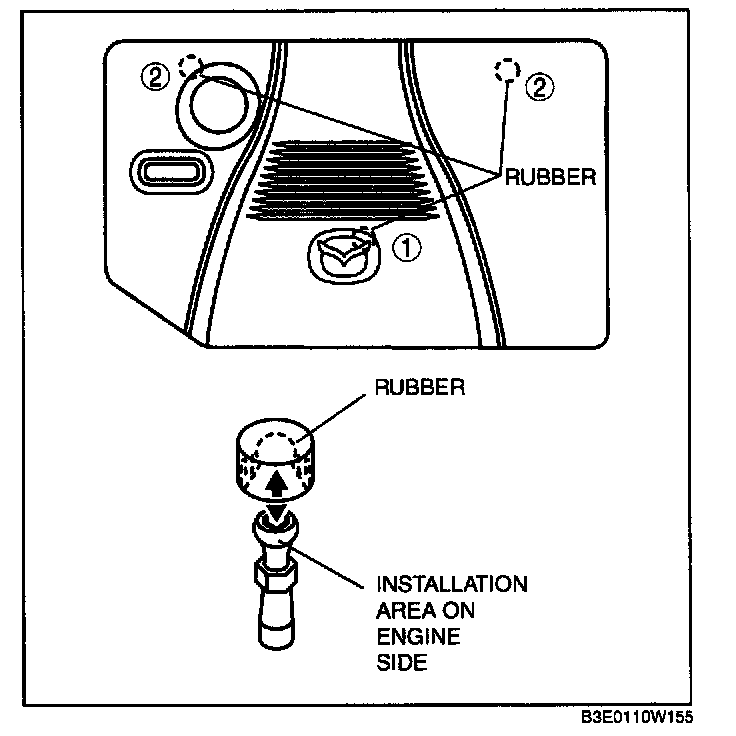 ②
②
RUBBER
①

RUBBER

INSTALLATION AREA ON ENGINE SIDE

B3E0110W155