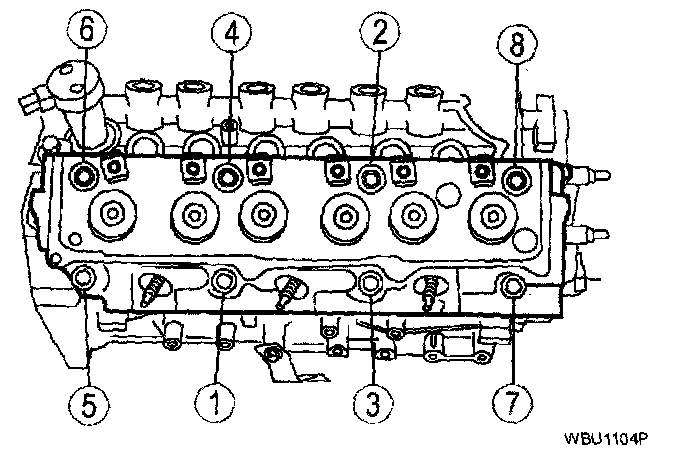 6
4
2
8
5
1
3
7
WBU1104P