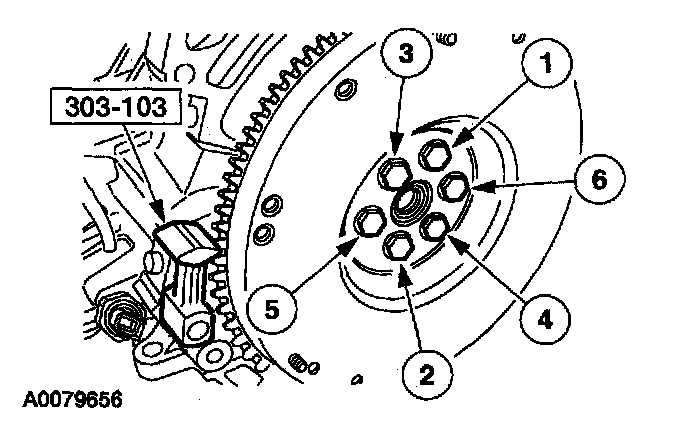 303-103

3

1

6

5

4

2

A0079656