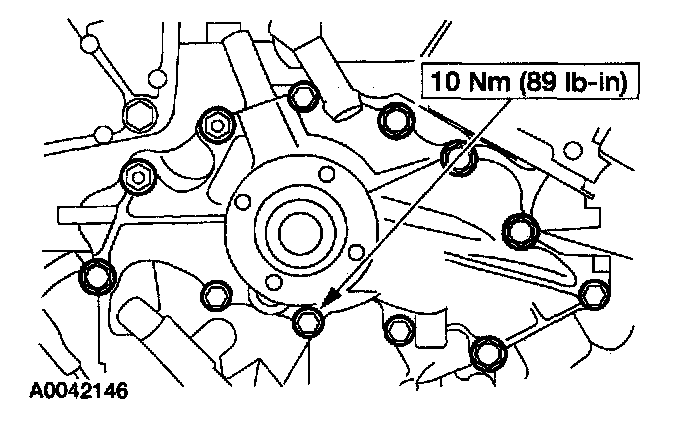 10 Nm (89 lb-in)

A0042146